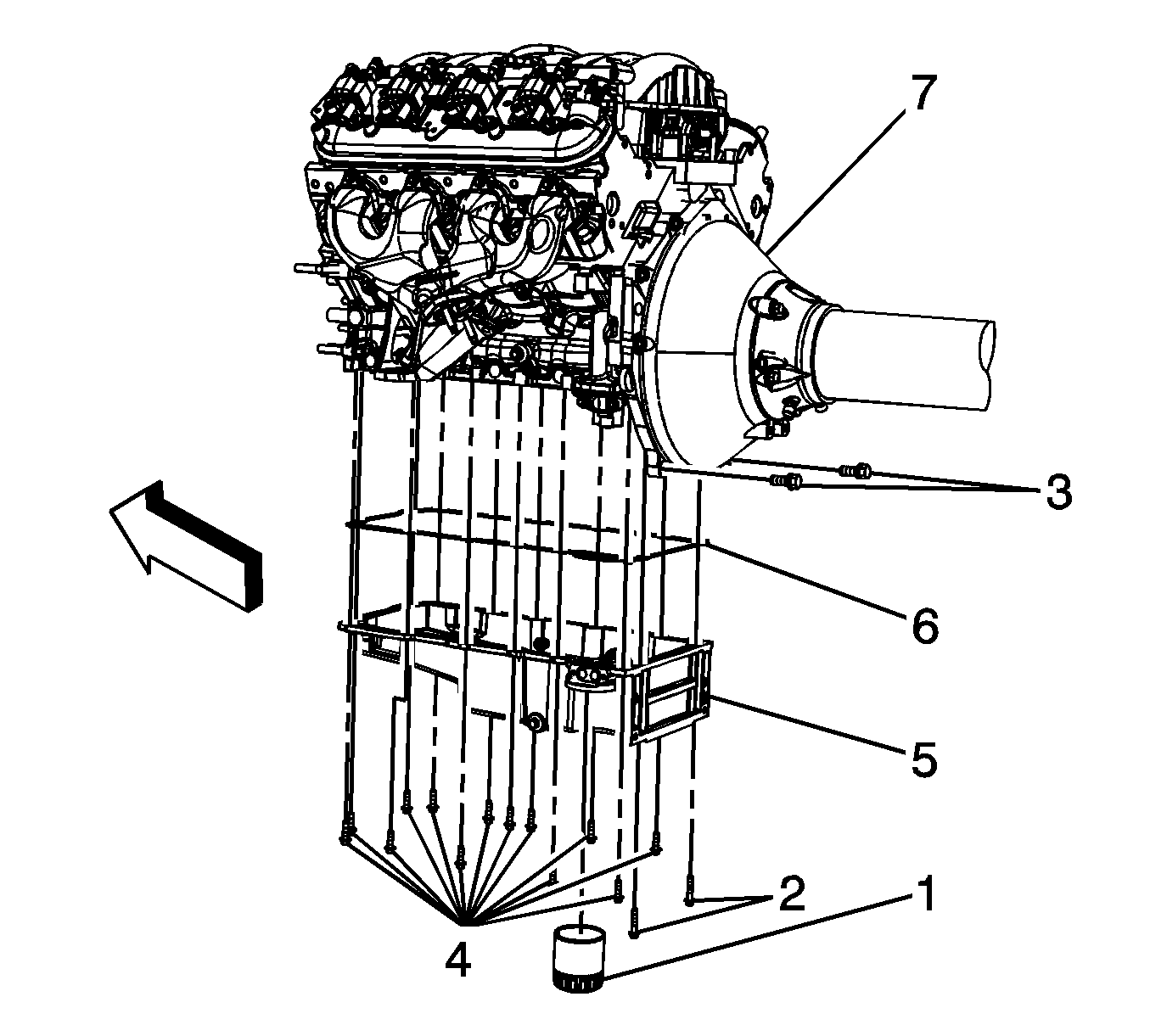 7
3
6
5
2
1
4