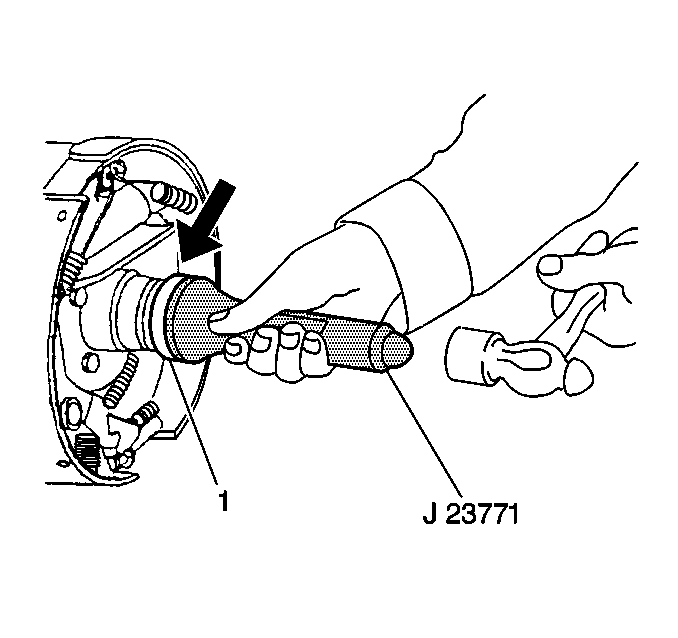 1

J 23771