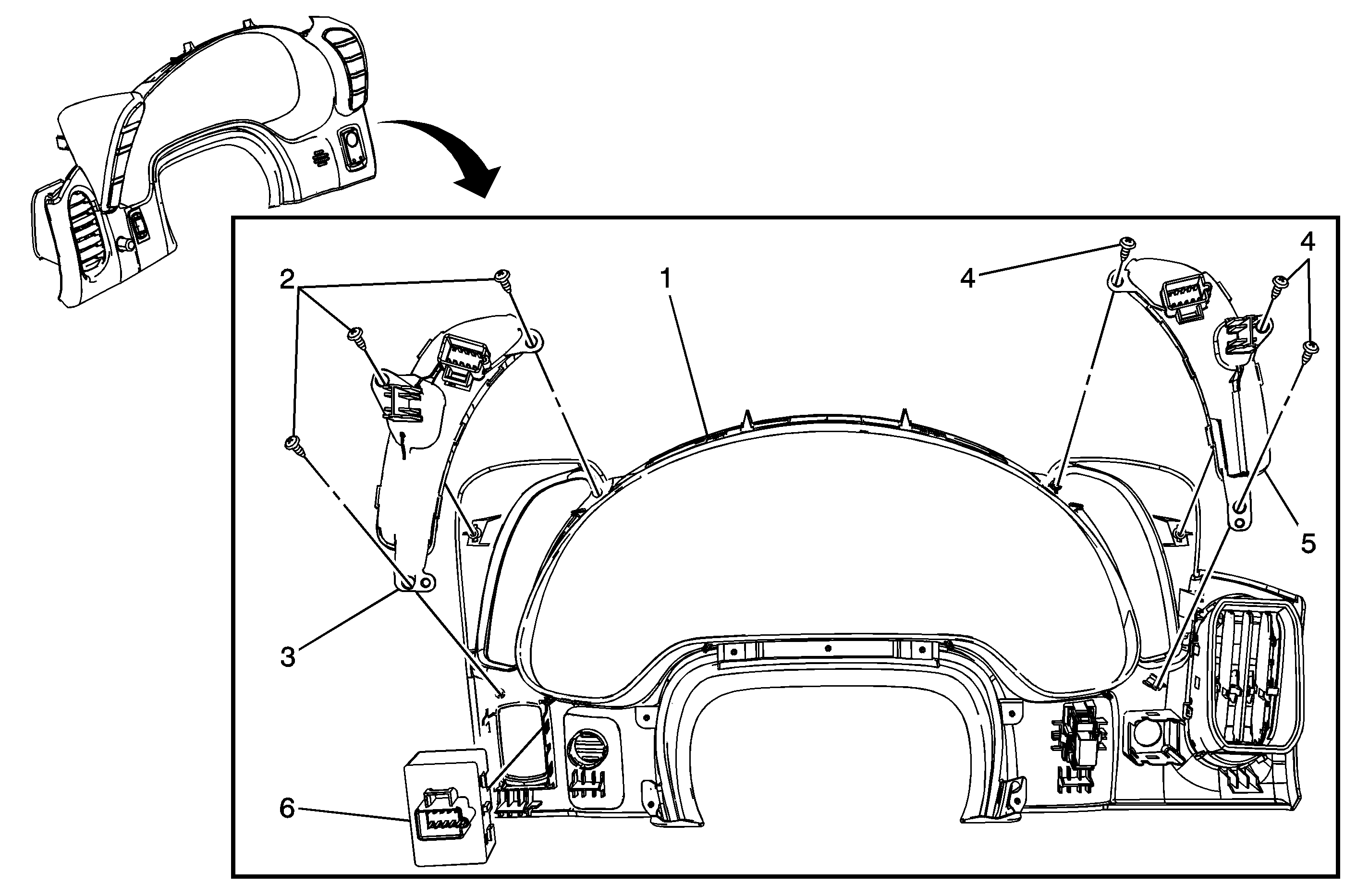 2
1
4
4
5
3
6