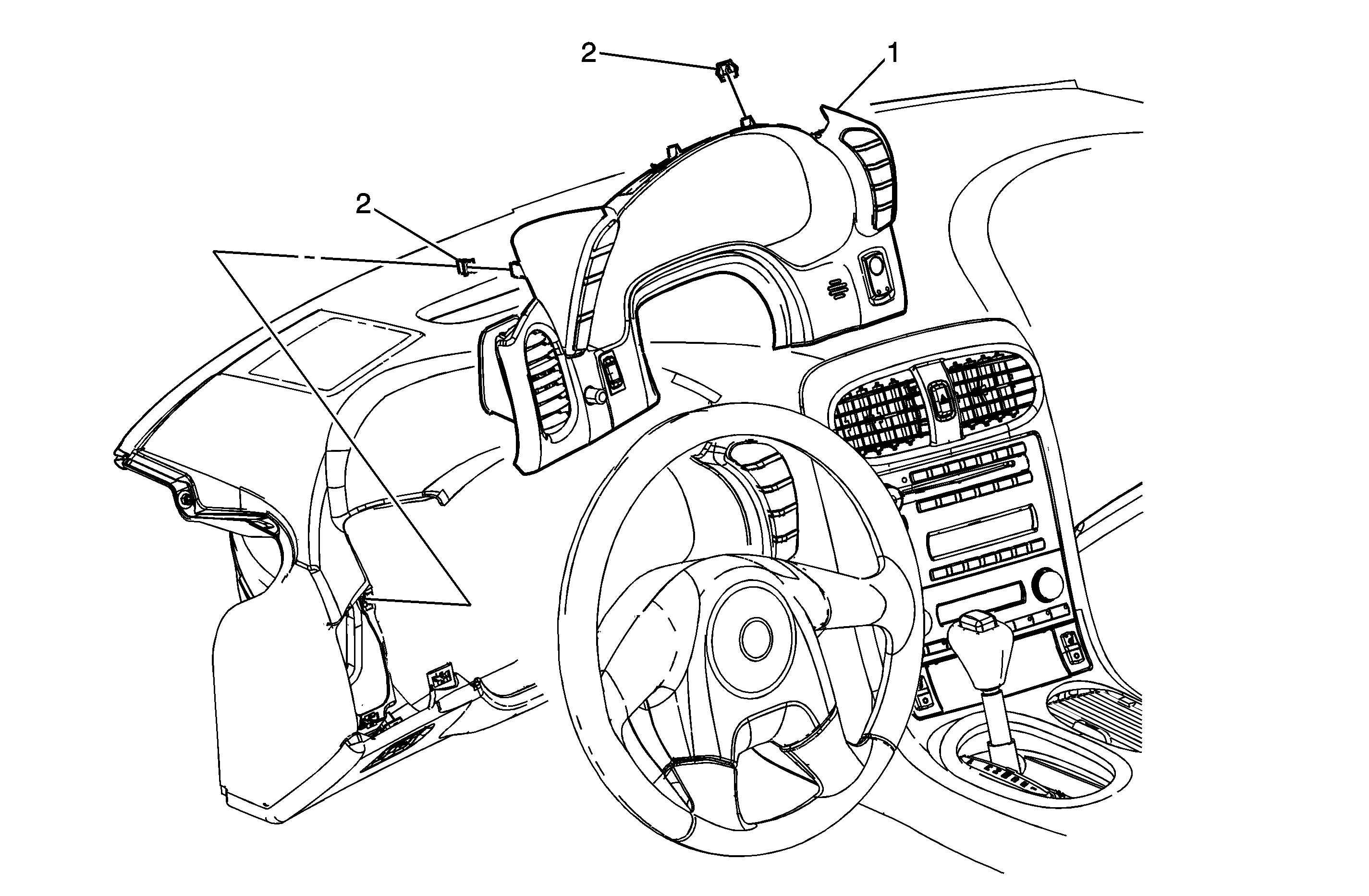 2
1
2