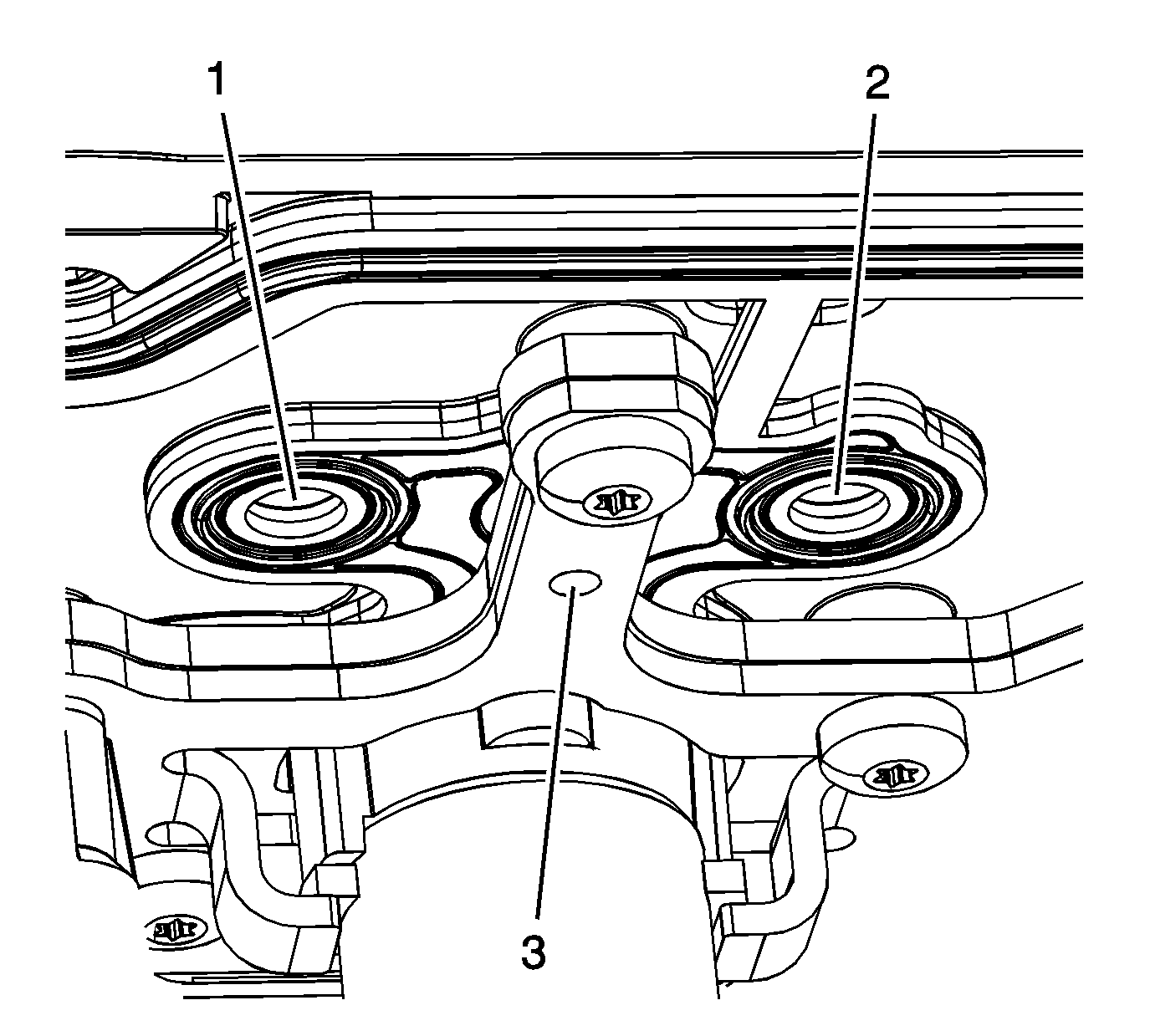 1
2
3