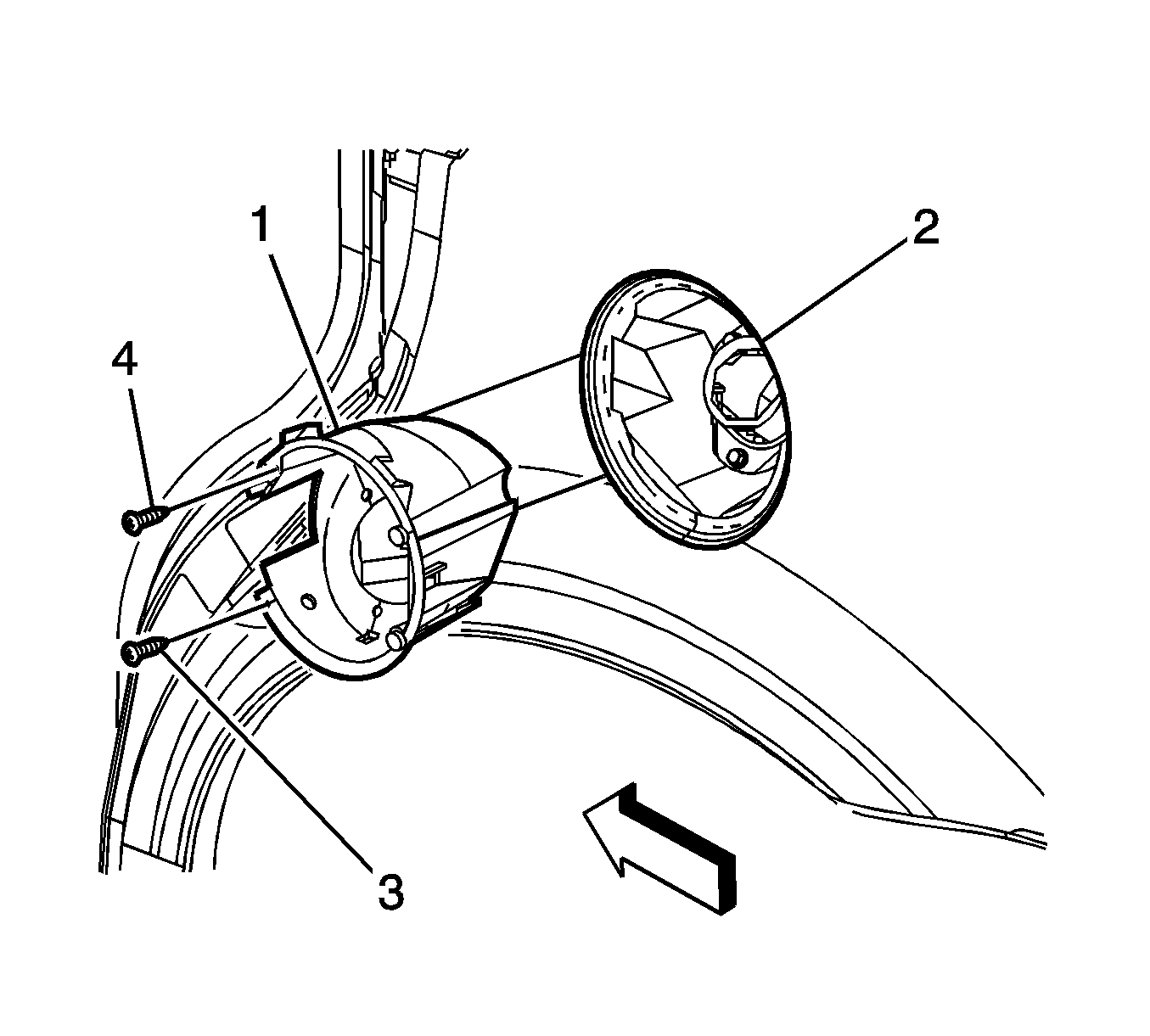 1
2
4
3