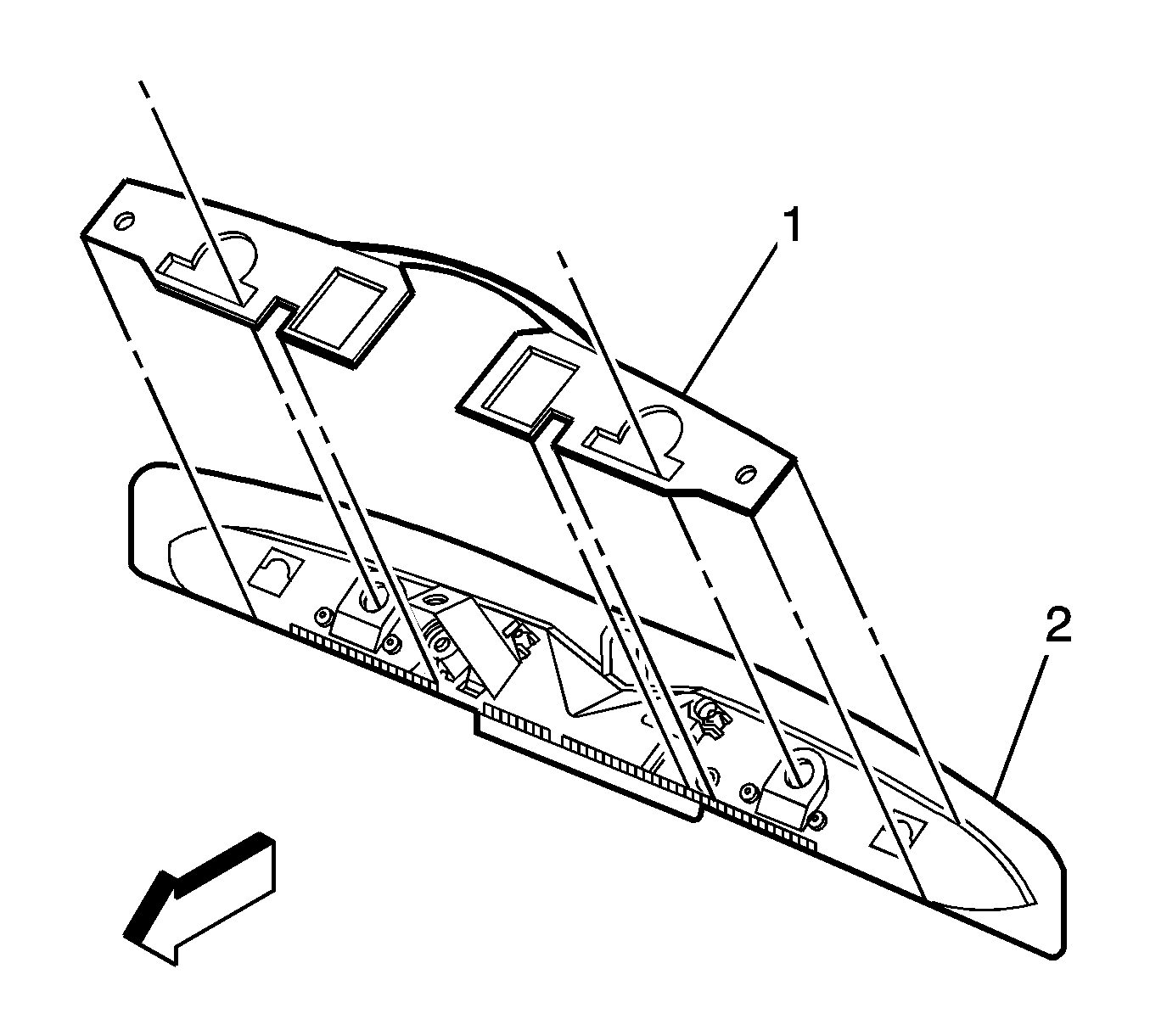 1

2