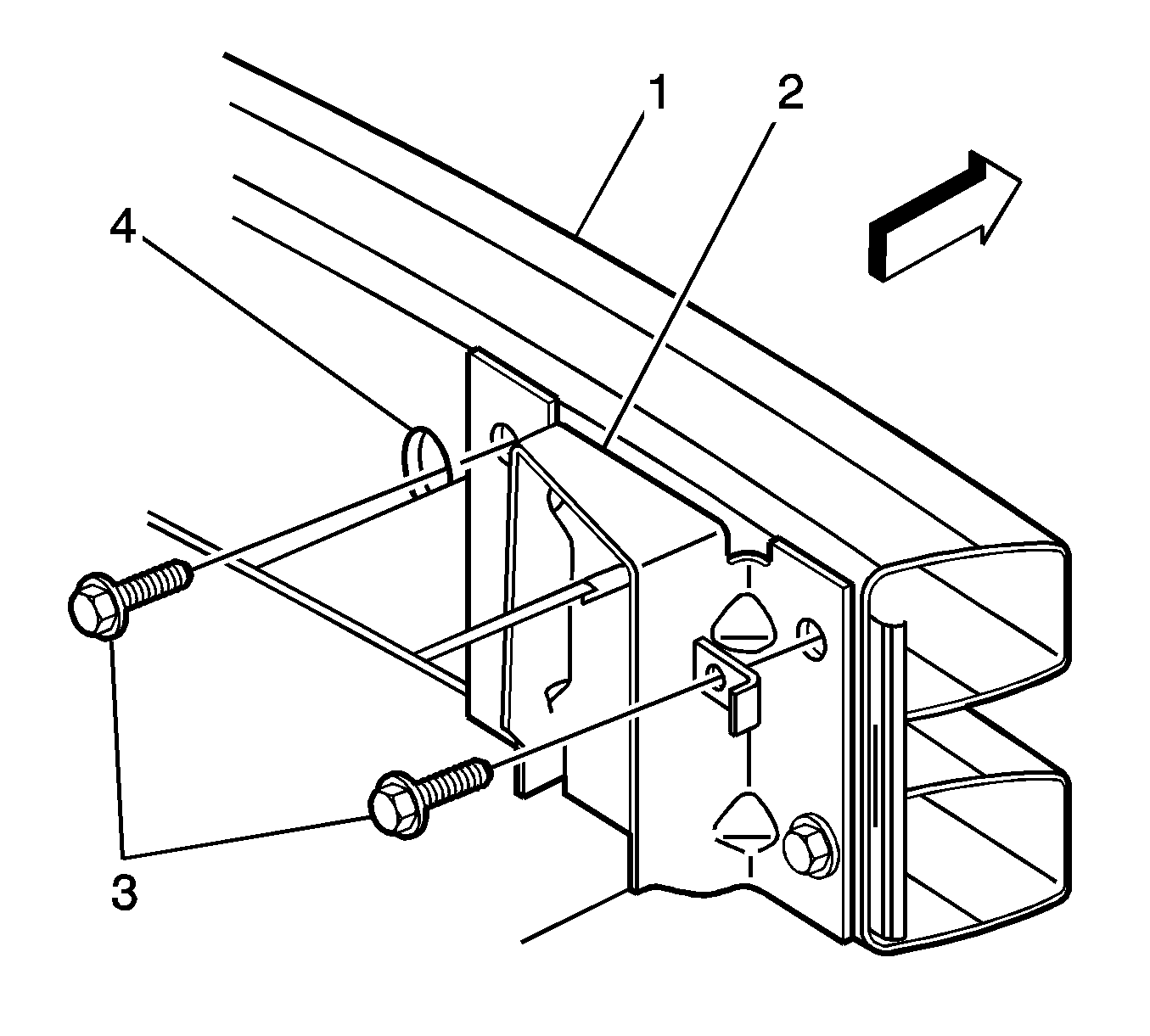 1
2
4
3