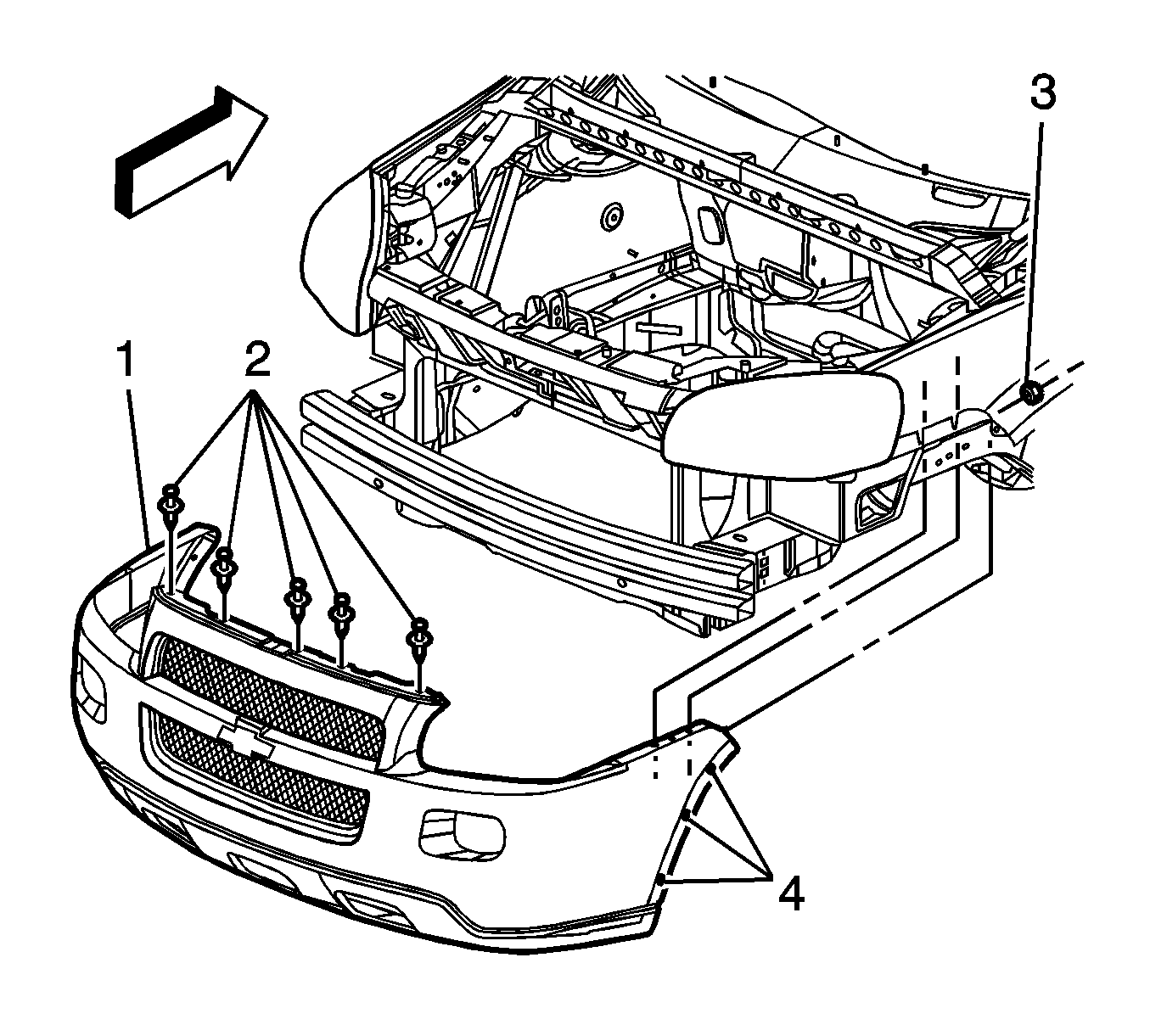 3
1
2
4