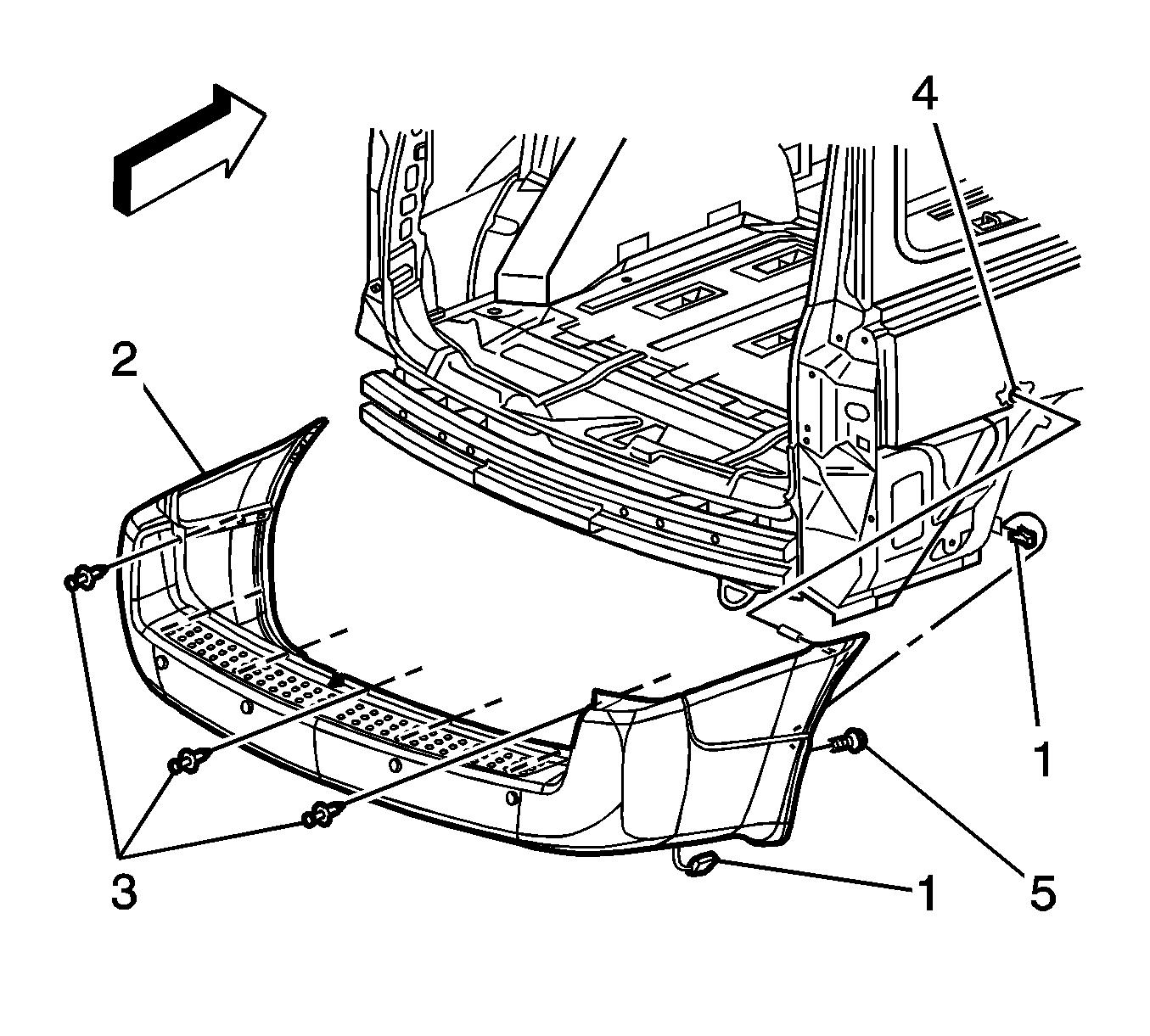 4
2
1
3
1
5