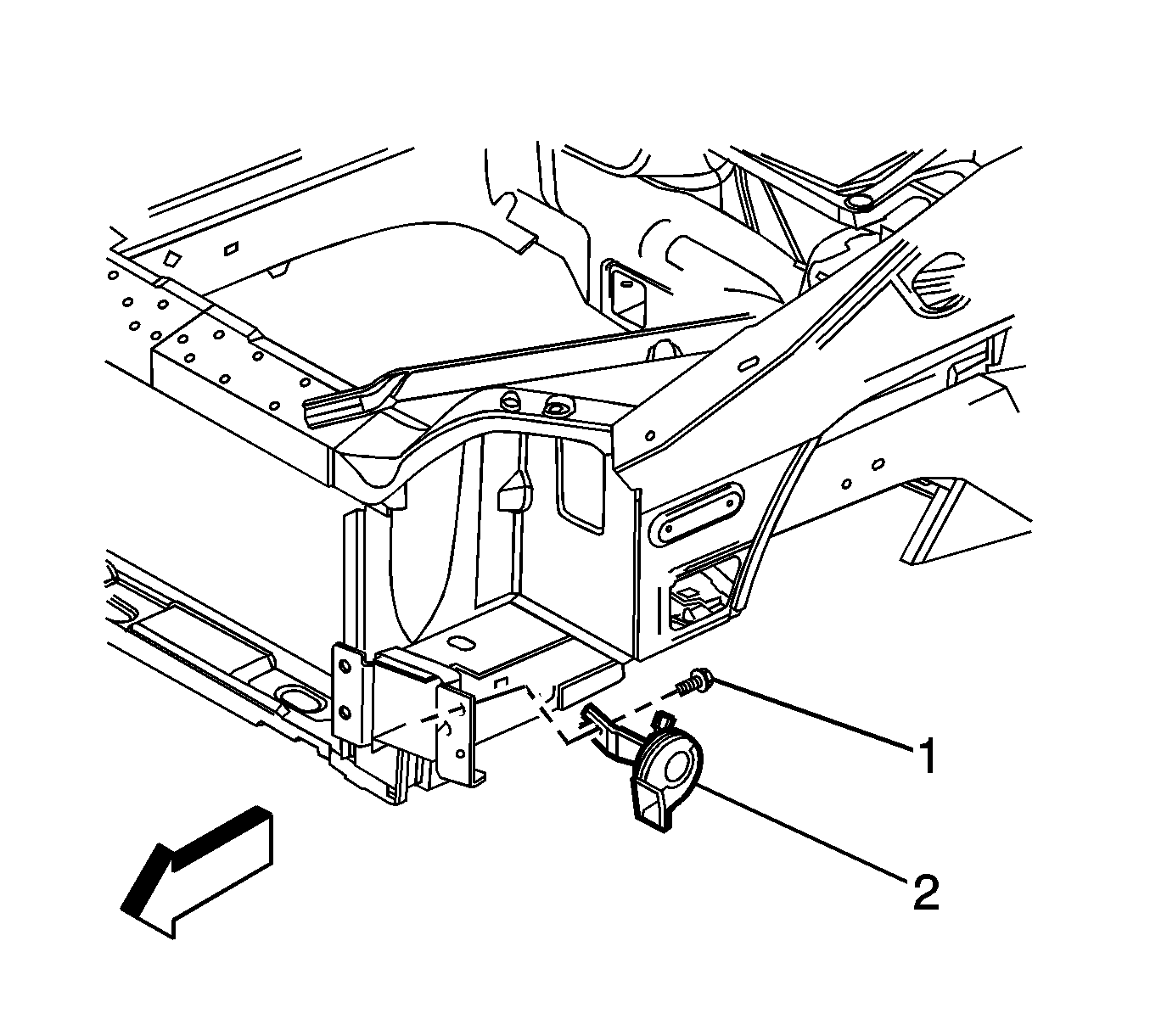 1
2