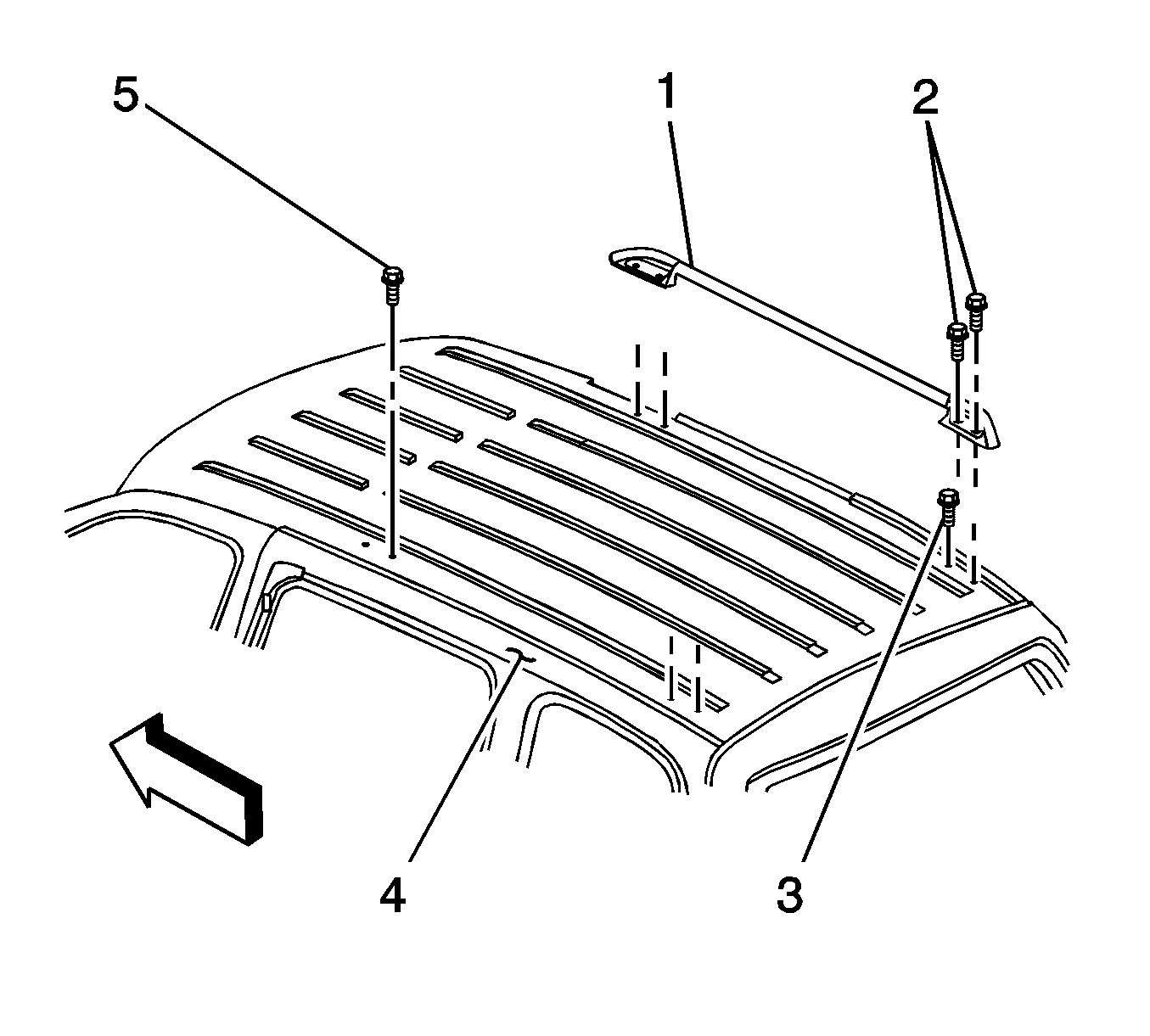 5
1
2
4
3