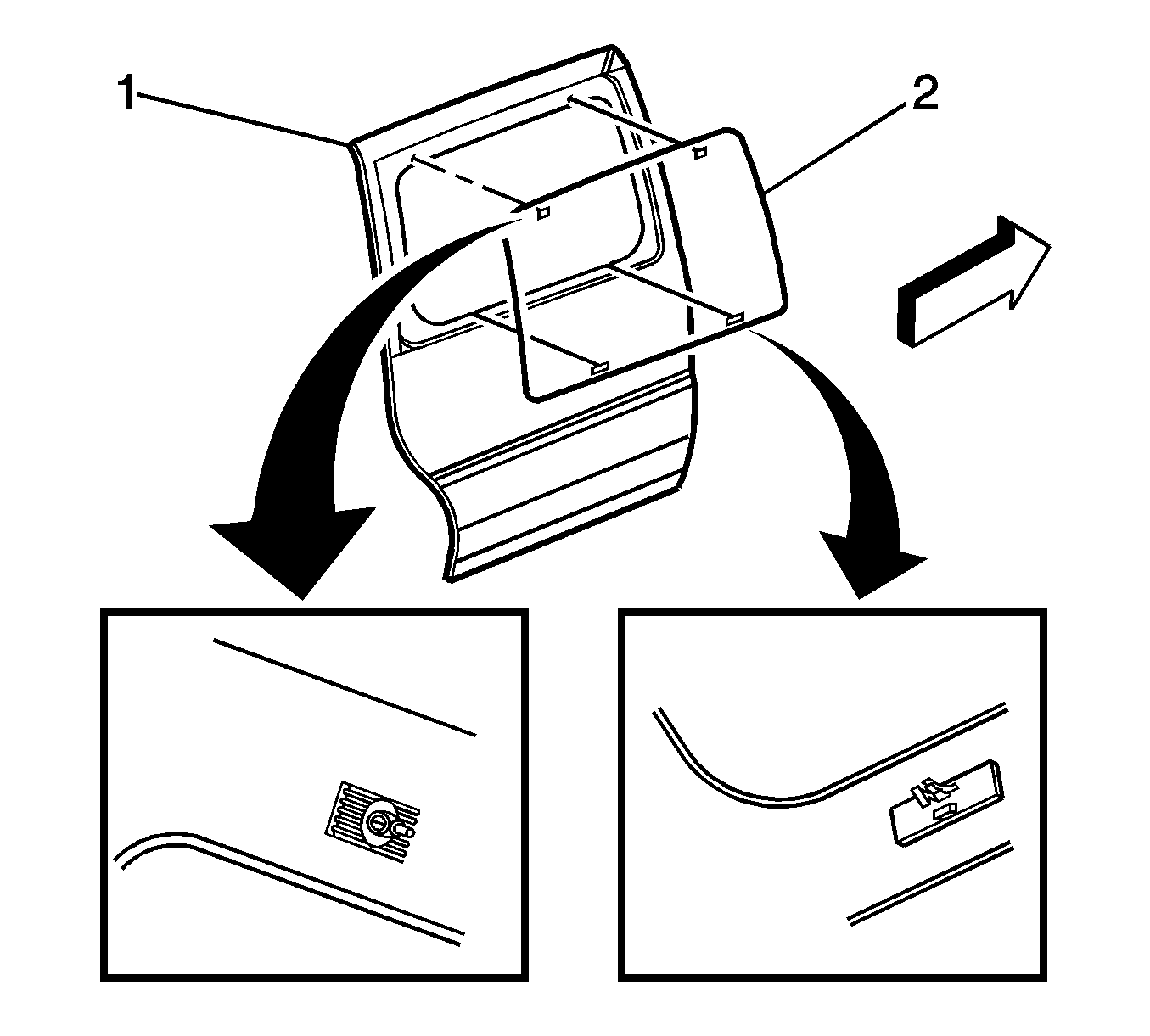 1
2