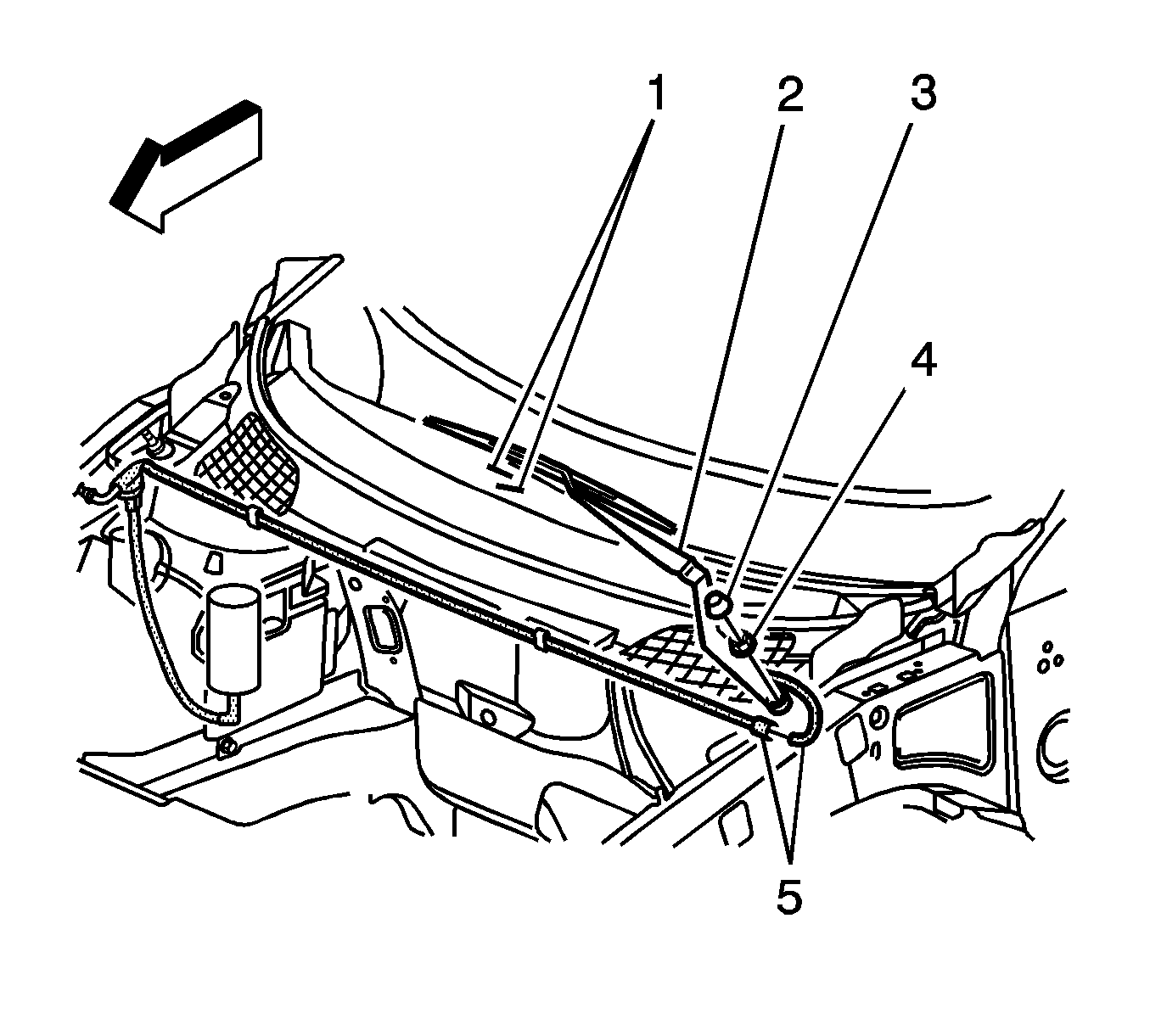 1 2 3
4
5