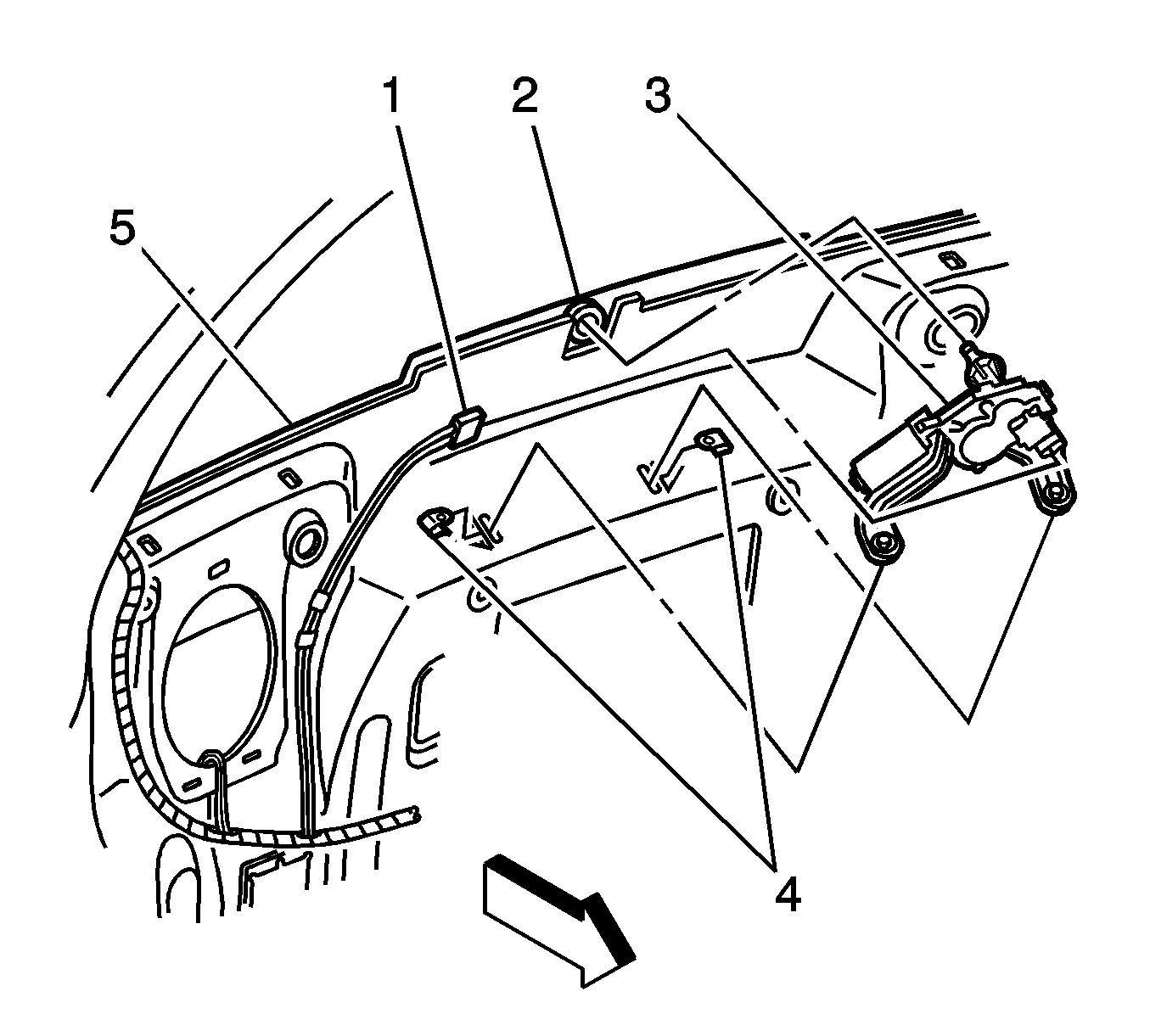 1
2
3
5
4