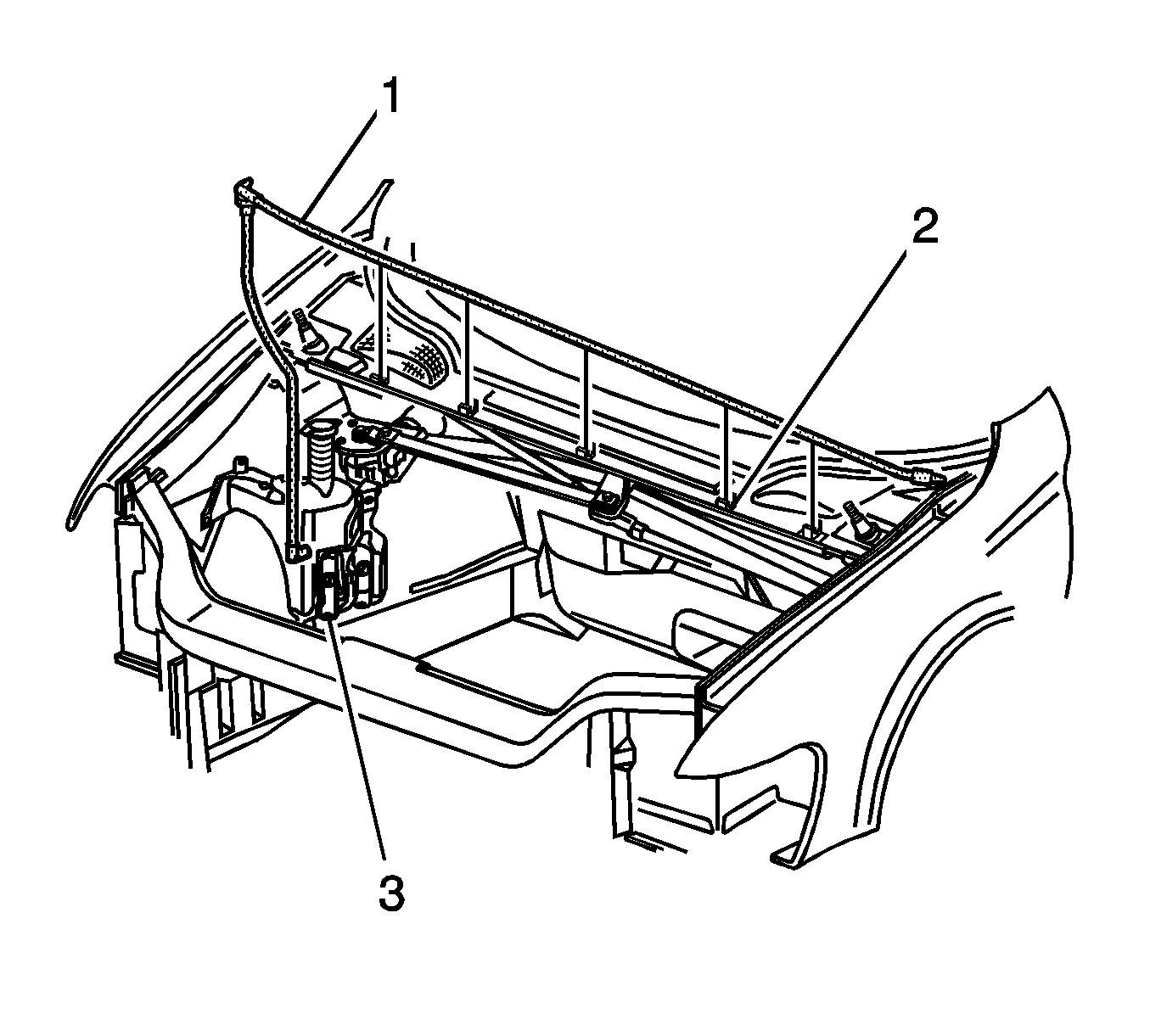 1
2
3