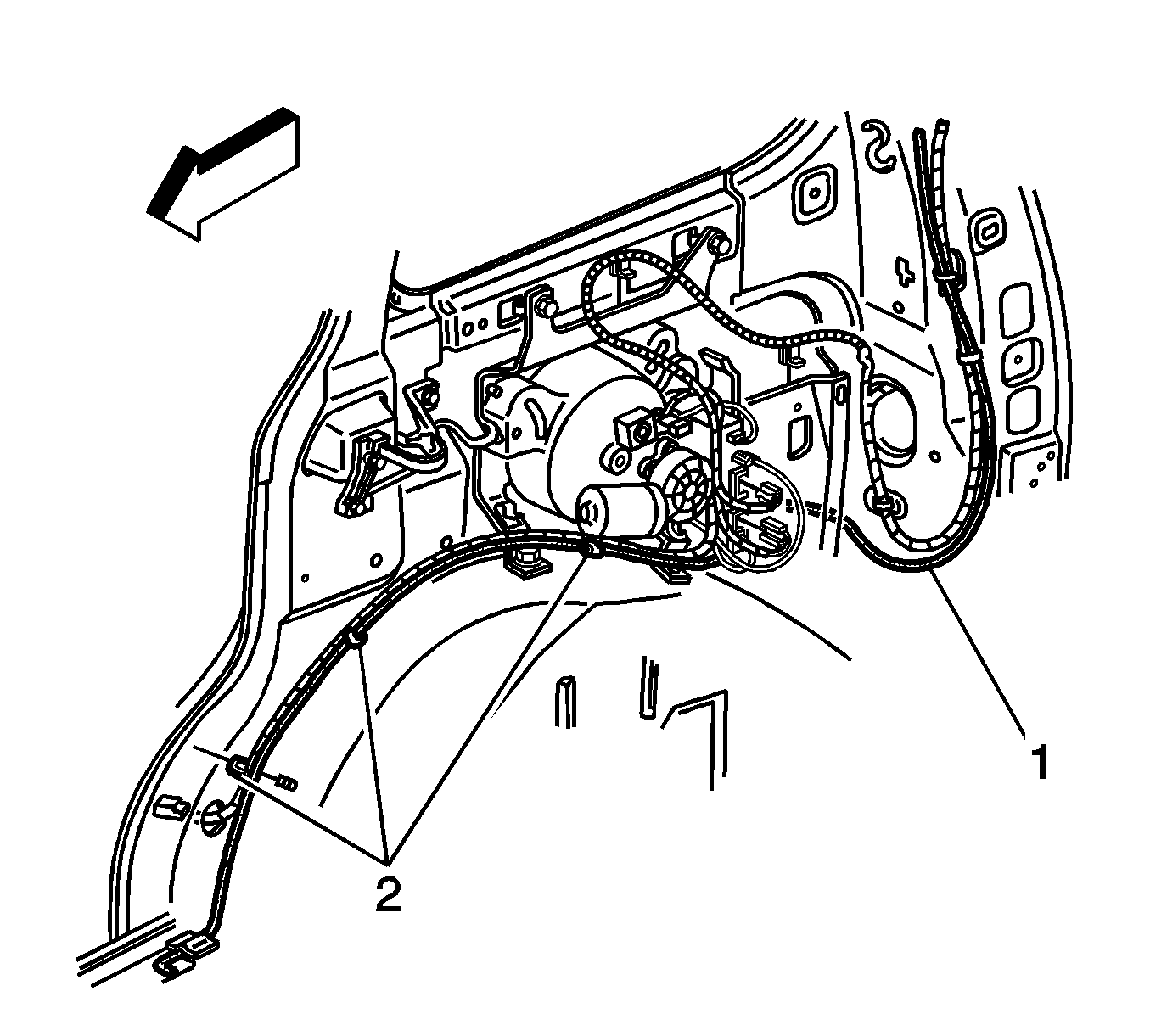 1

2