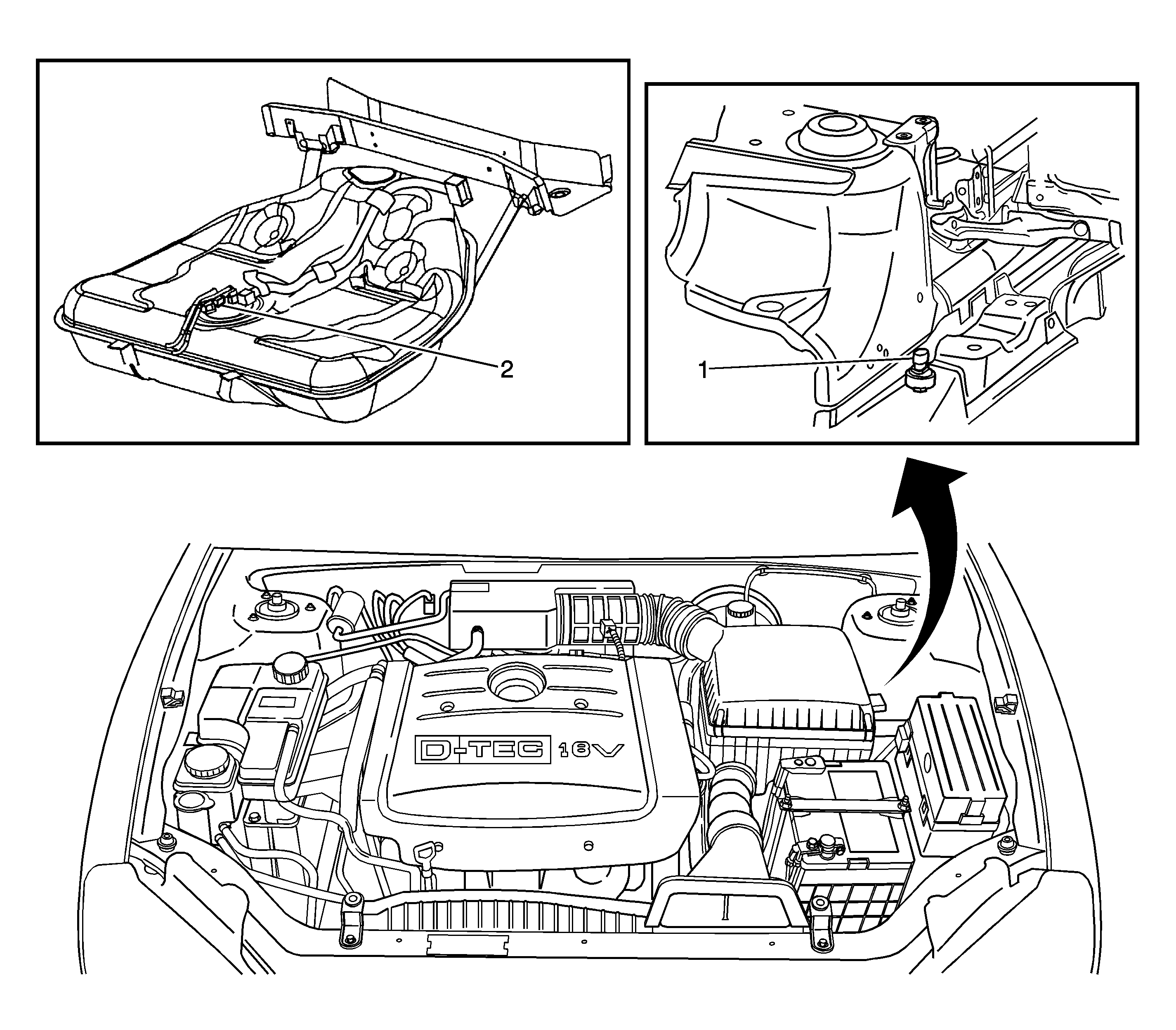 2

1

D-TEC 16V