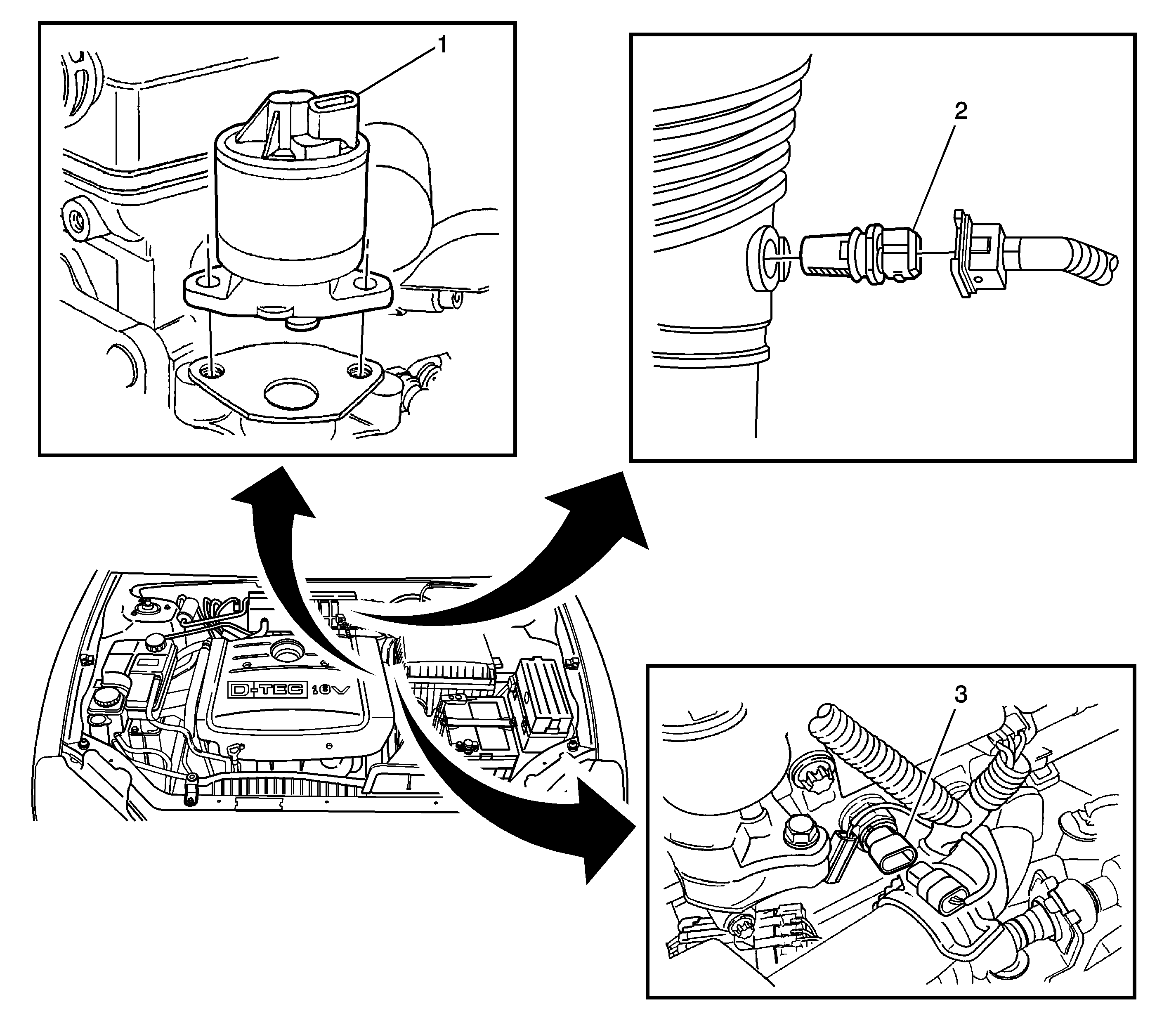 1

2

D-TEC 16V

3