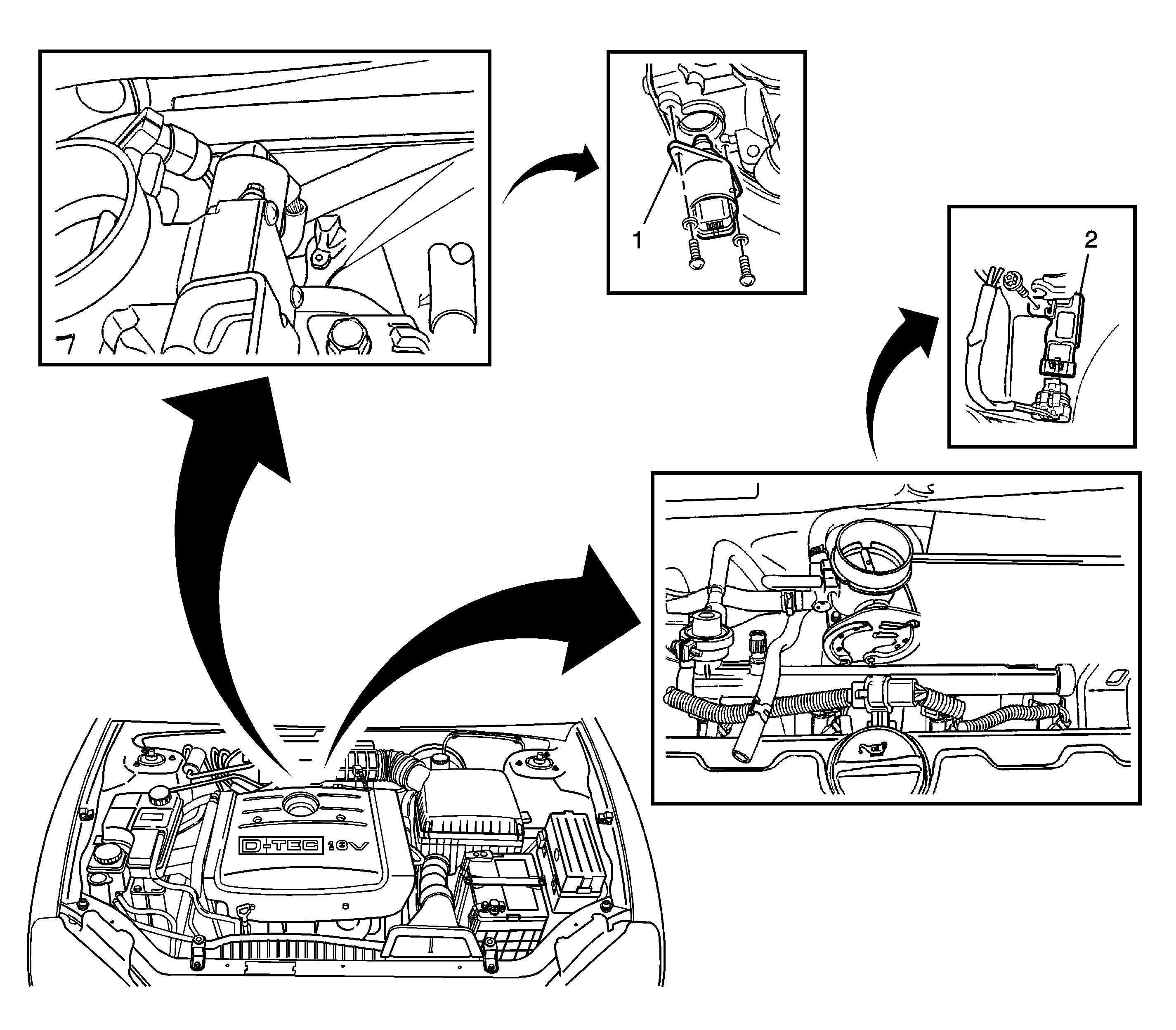 1

2

D-TEC 16V