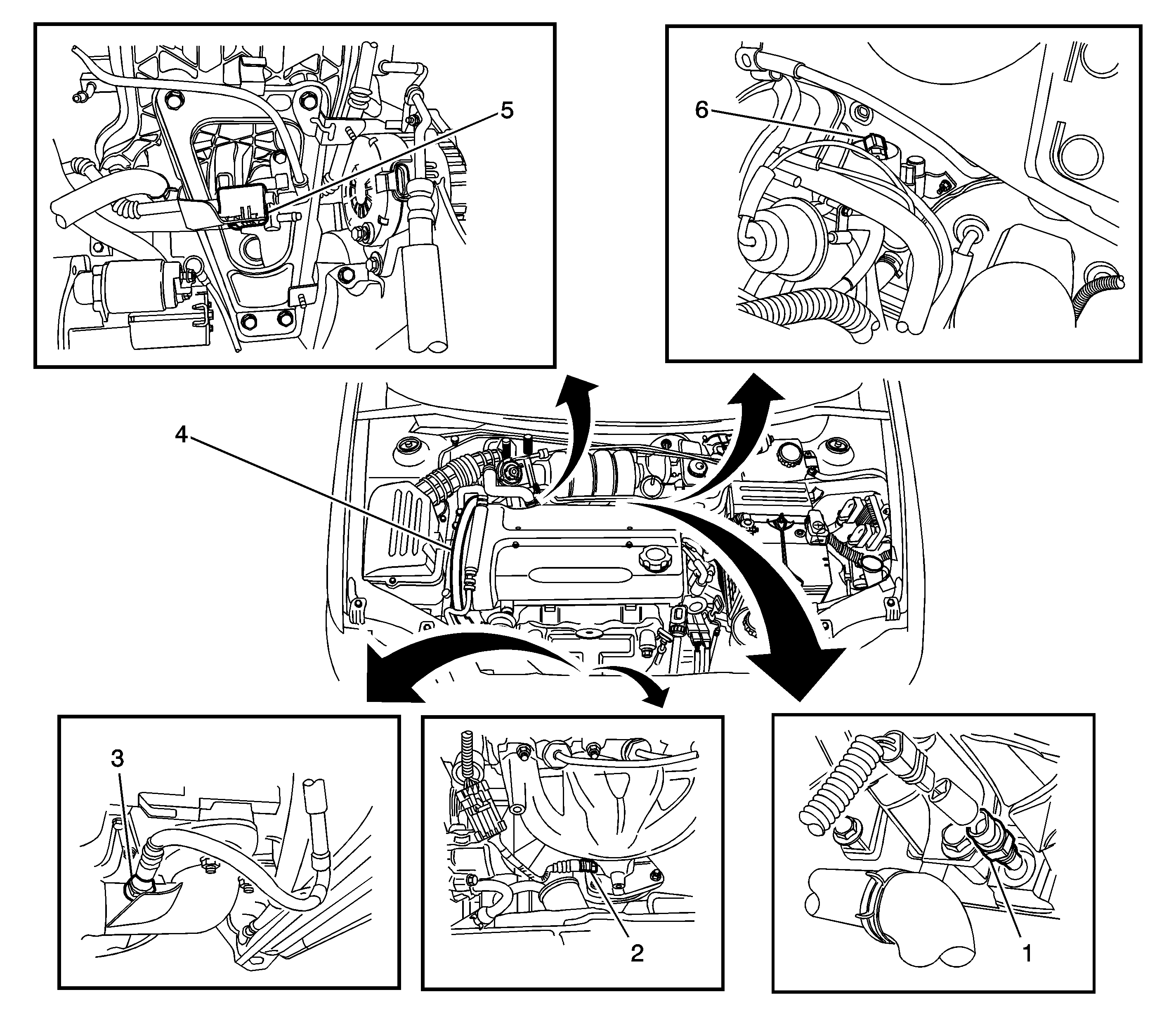 5

6

4

3

2

1