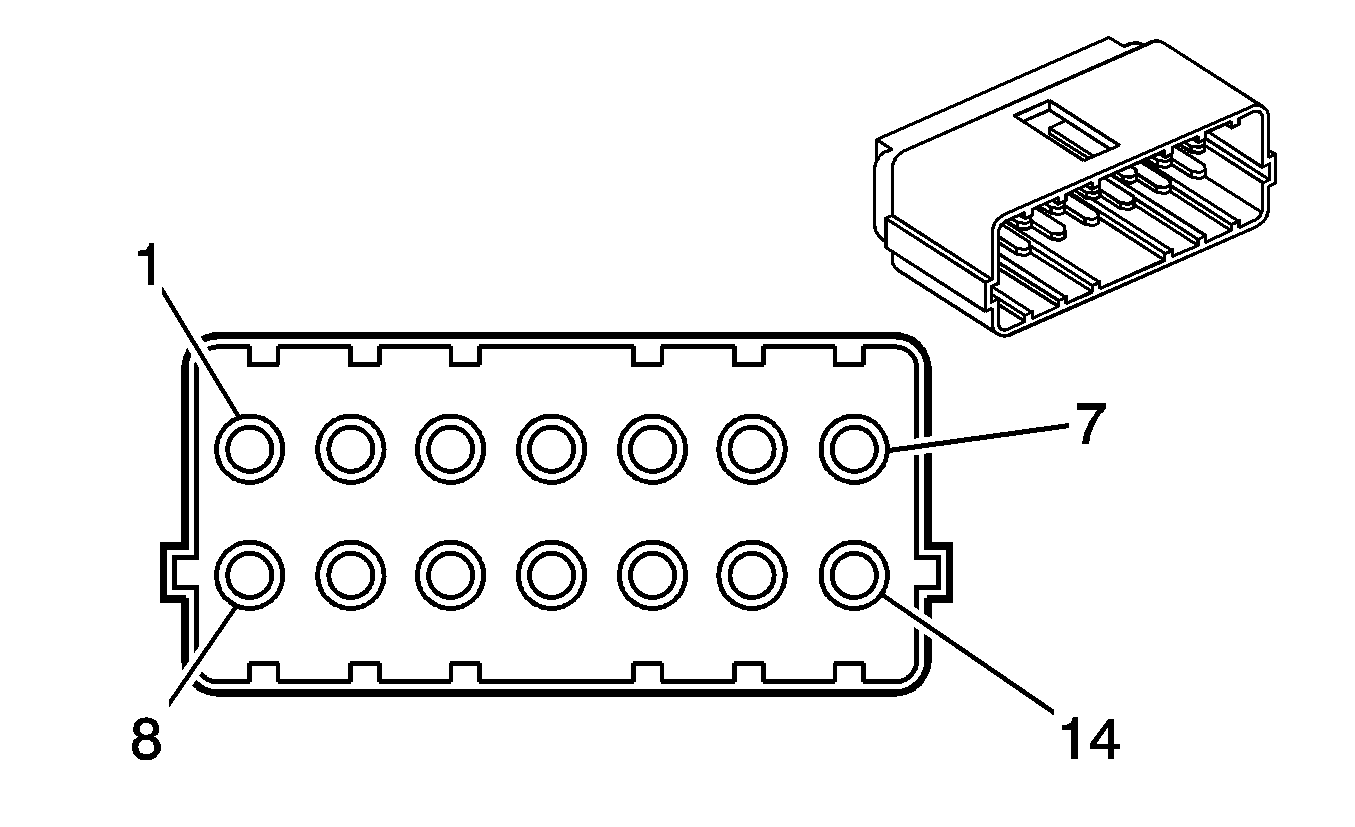 1
7
8
14