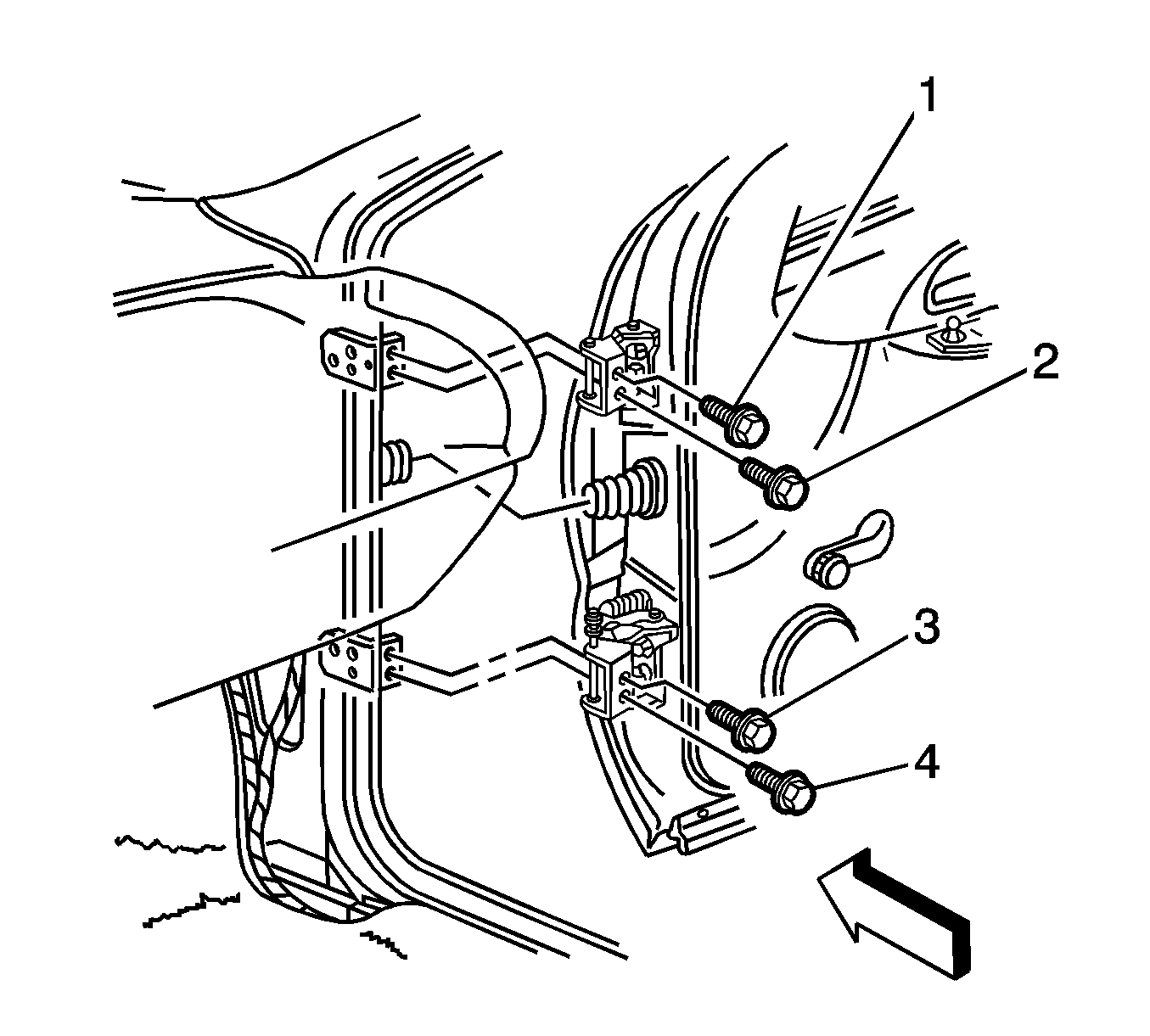 1
2
3
4