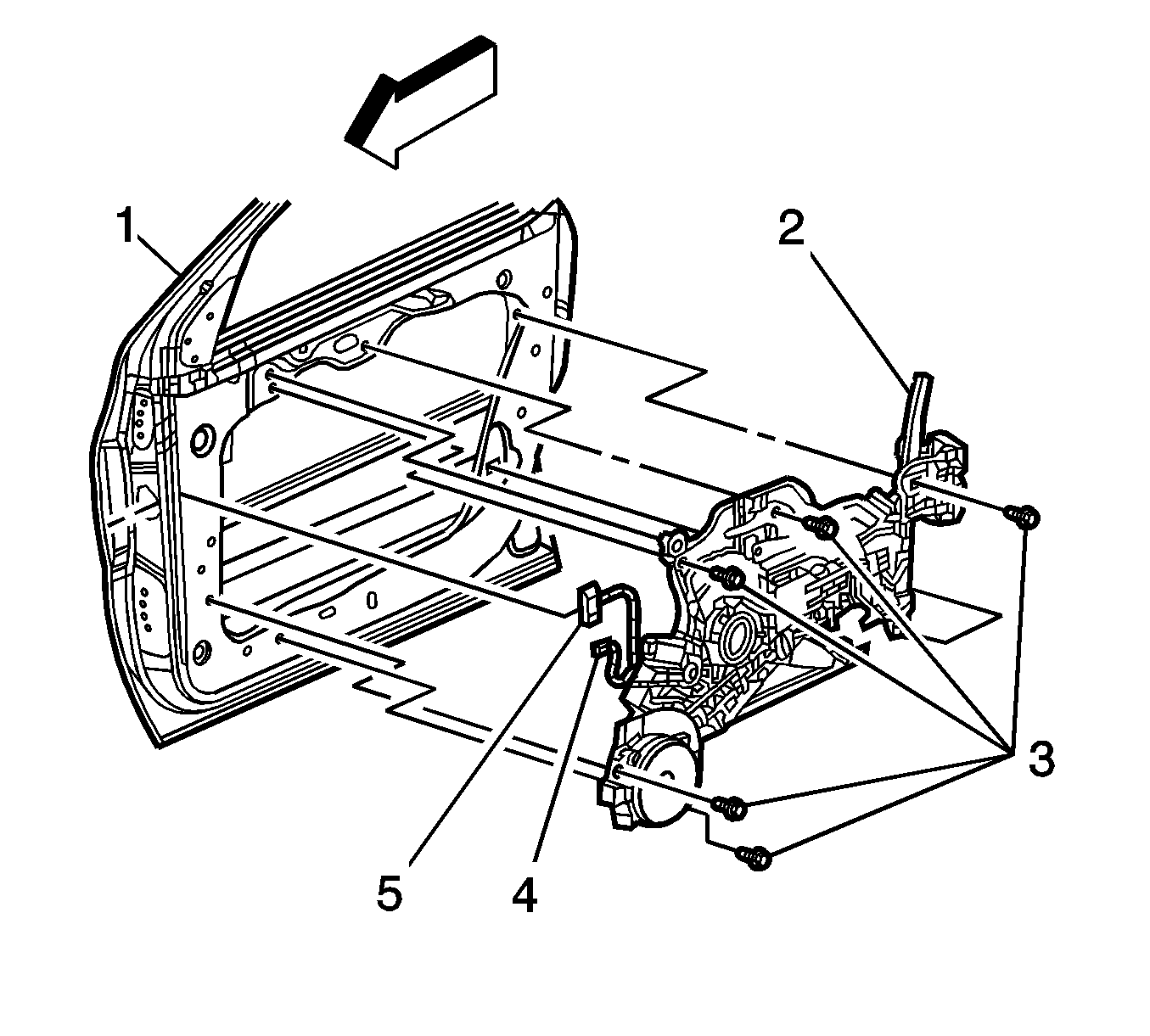 1
2
3
5
4