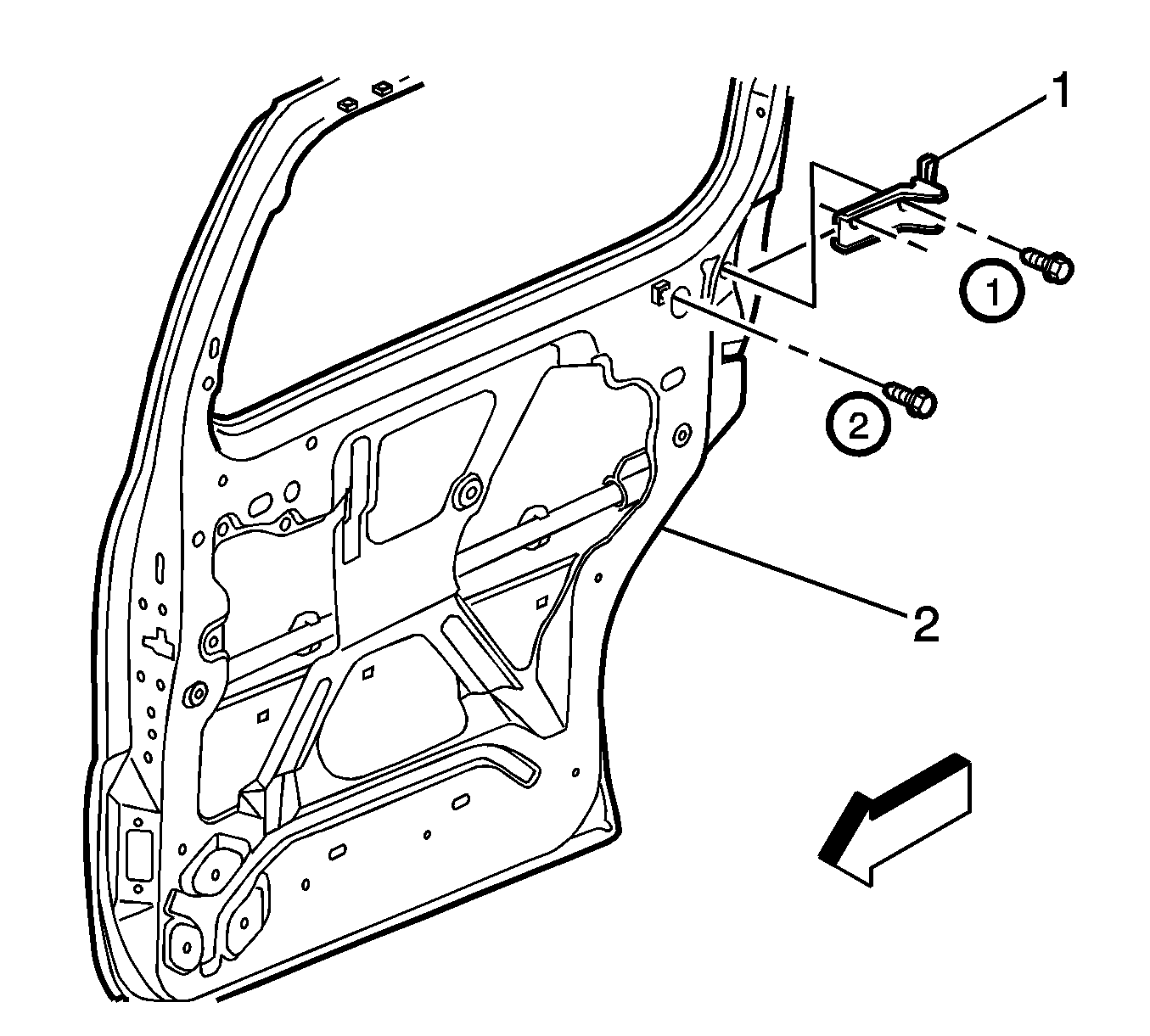 1
1
2
2