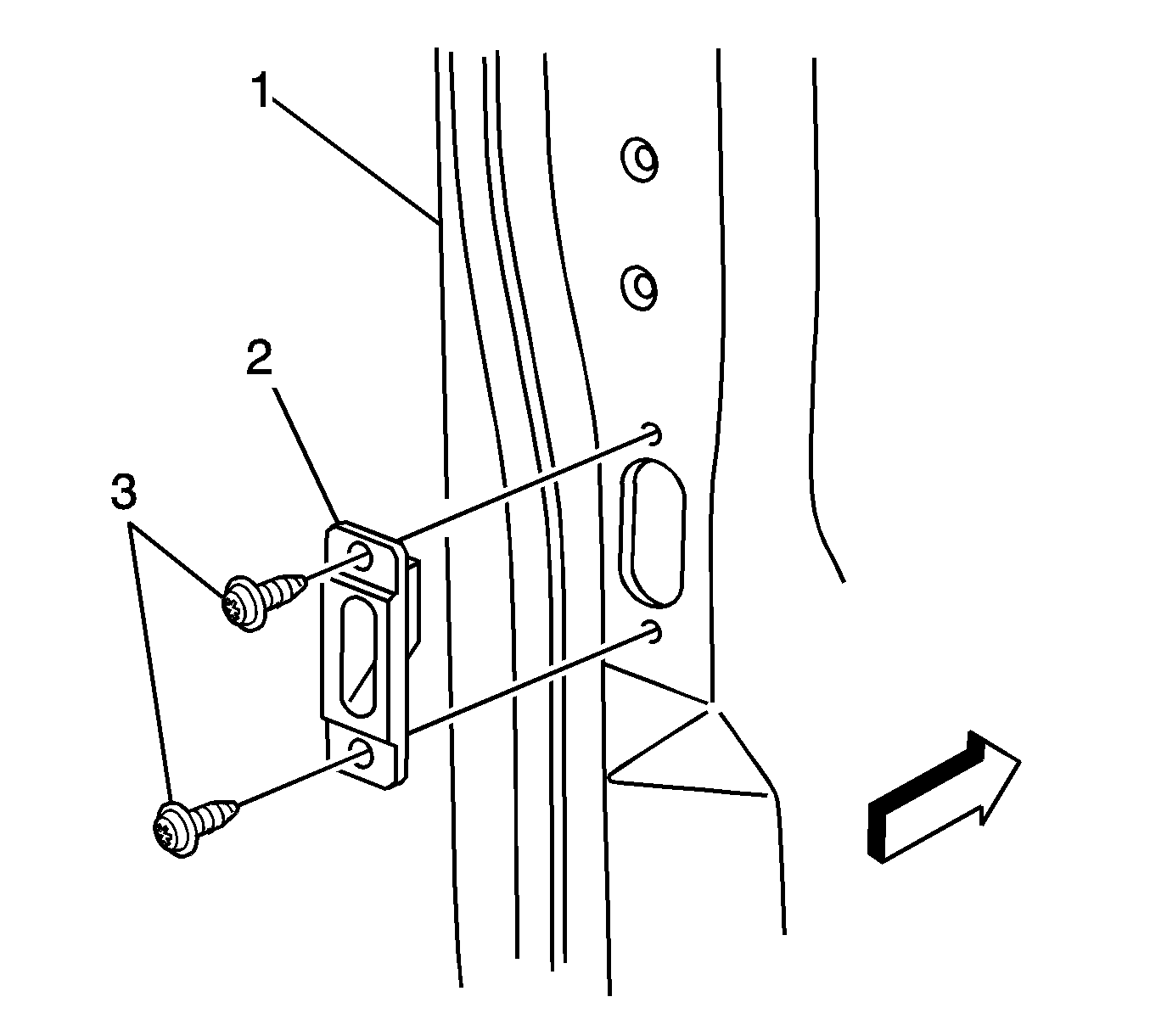 1
2
3