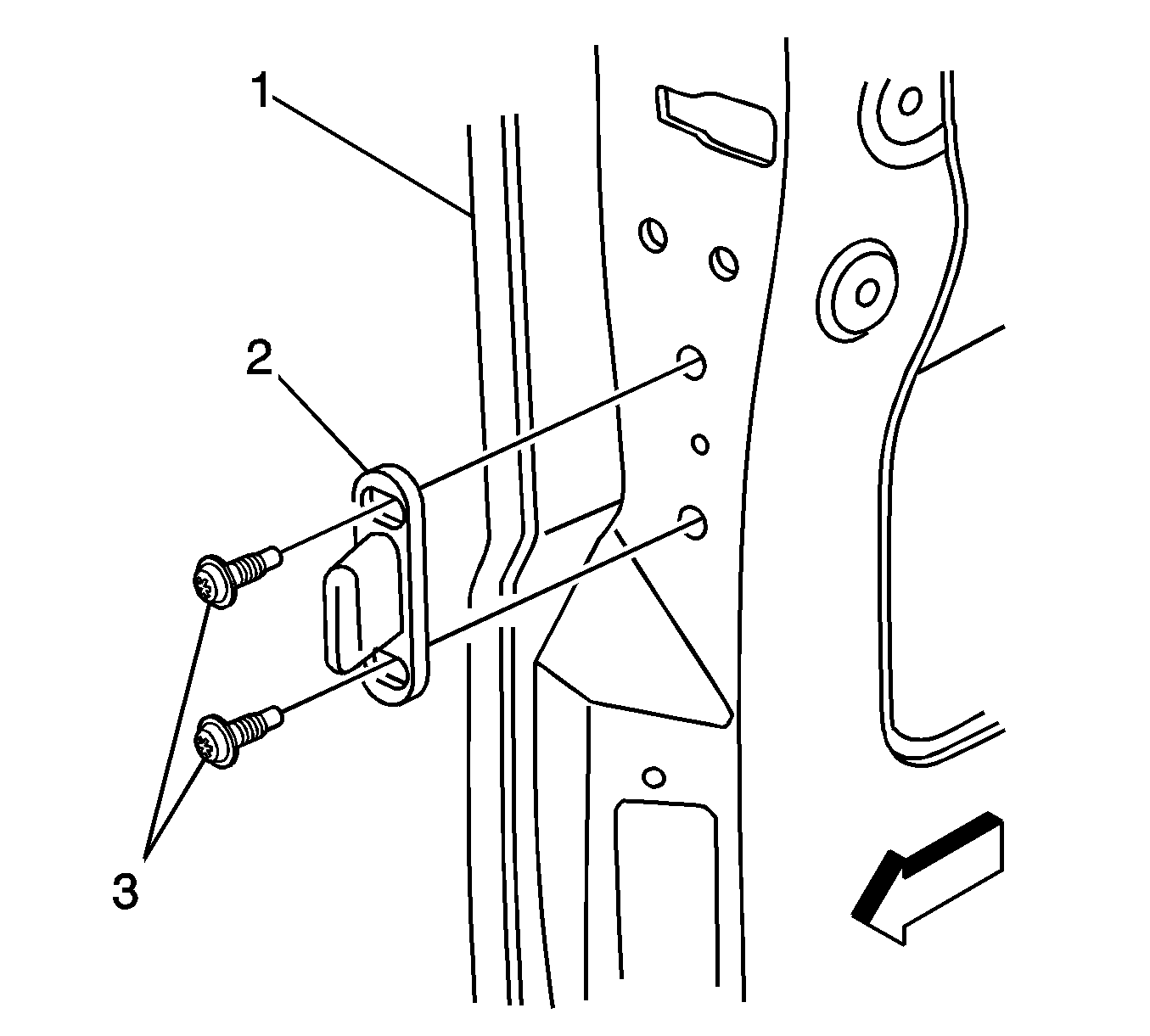 1
2
3