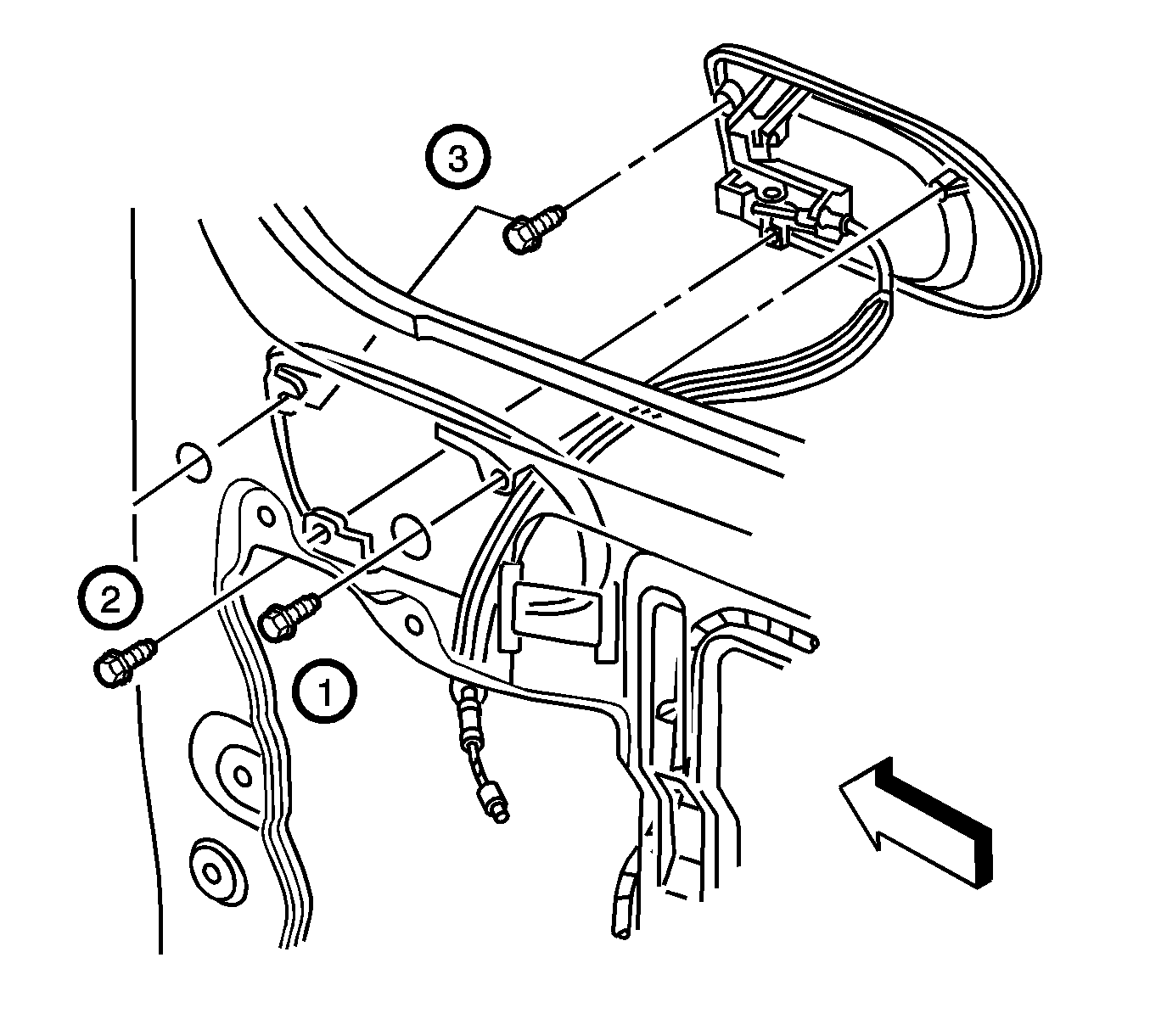 3
2
1