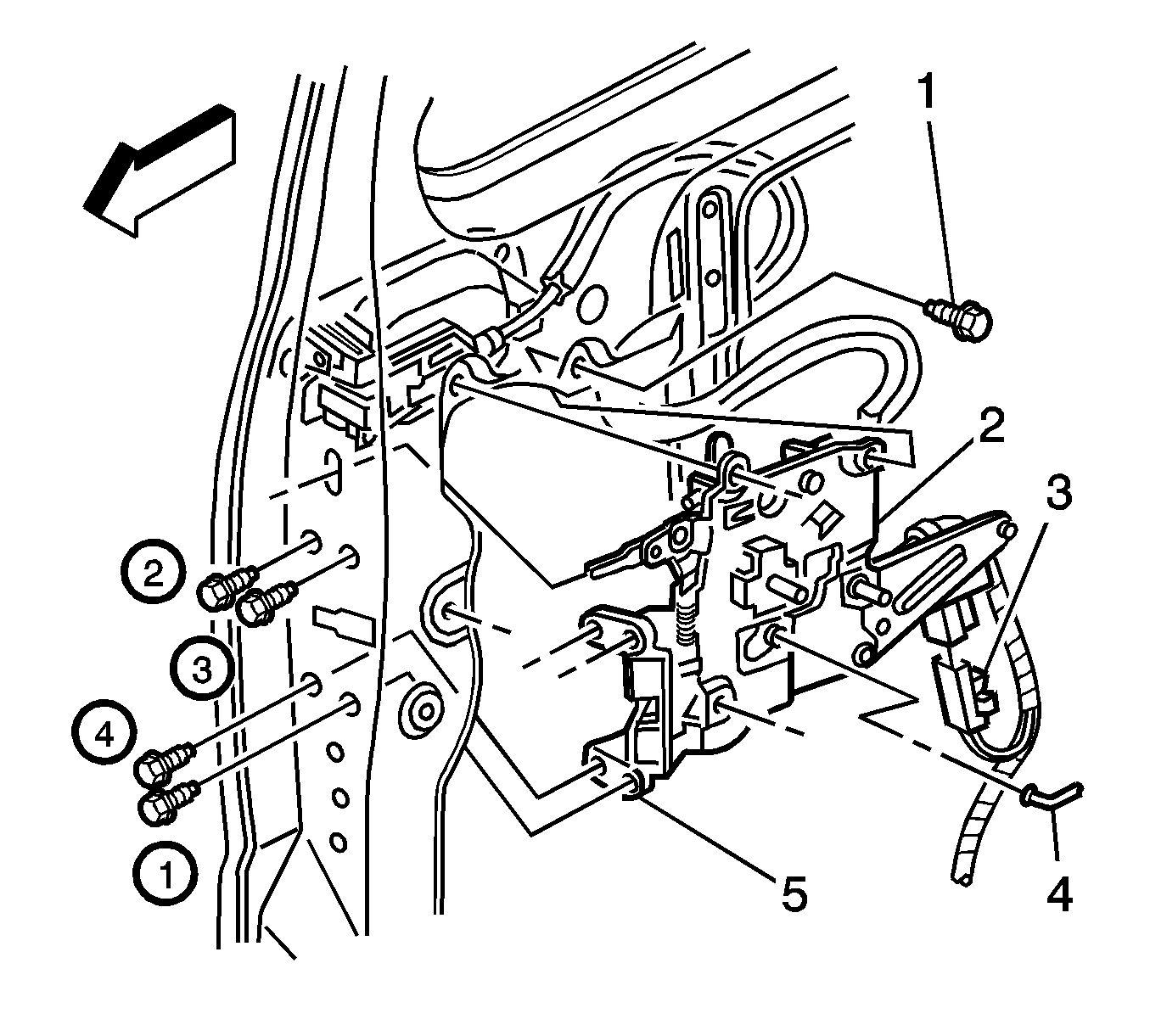 1
2
3
2
3
4
1
5
4