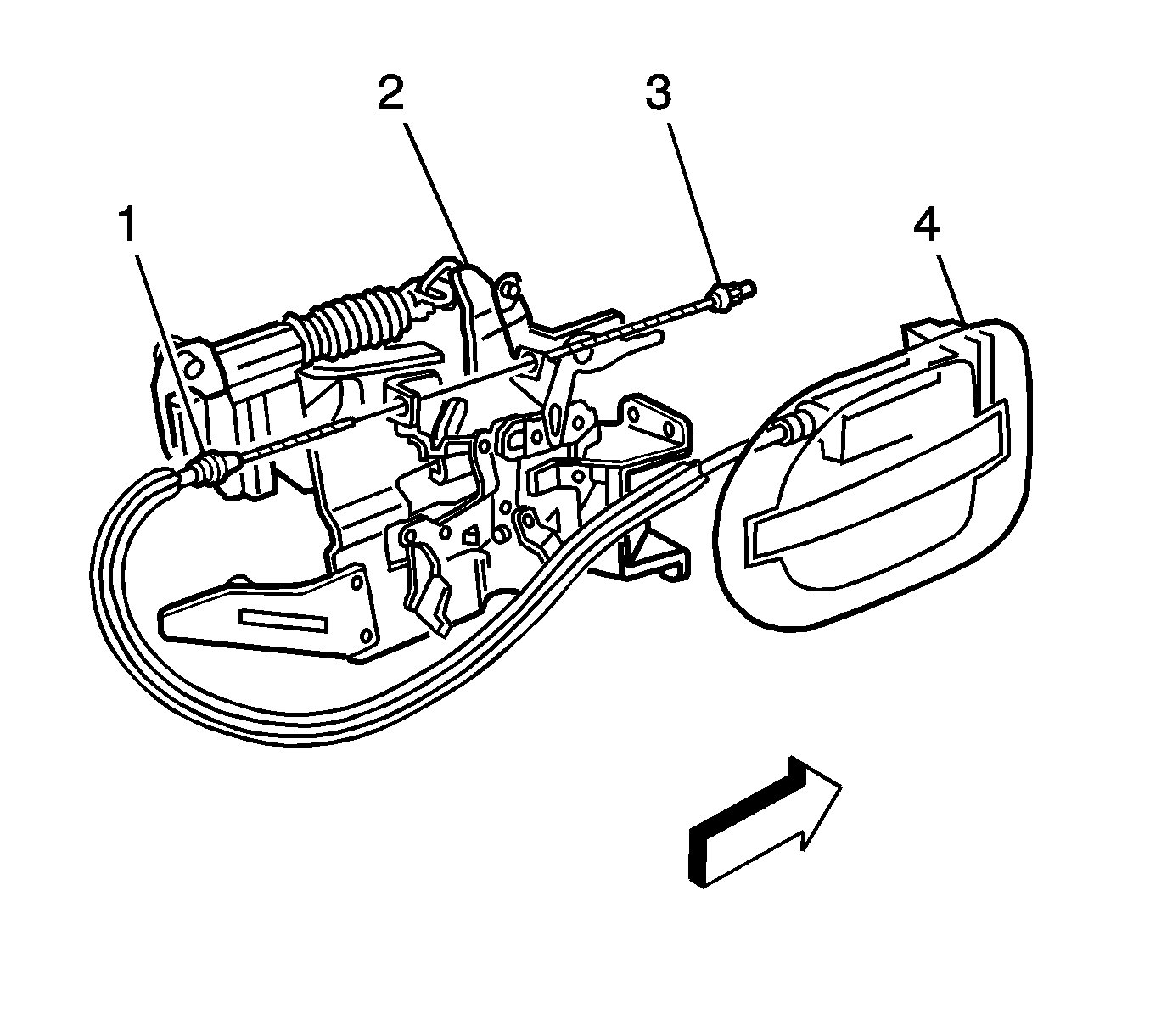 2
3
1
4