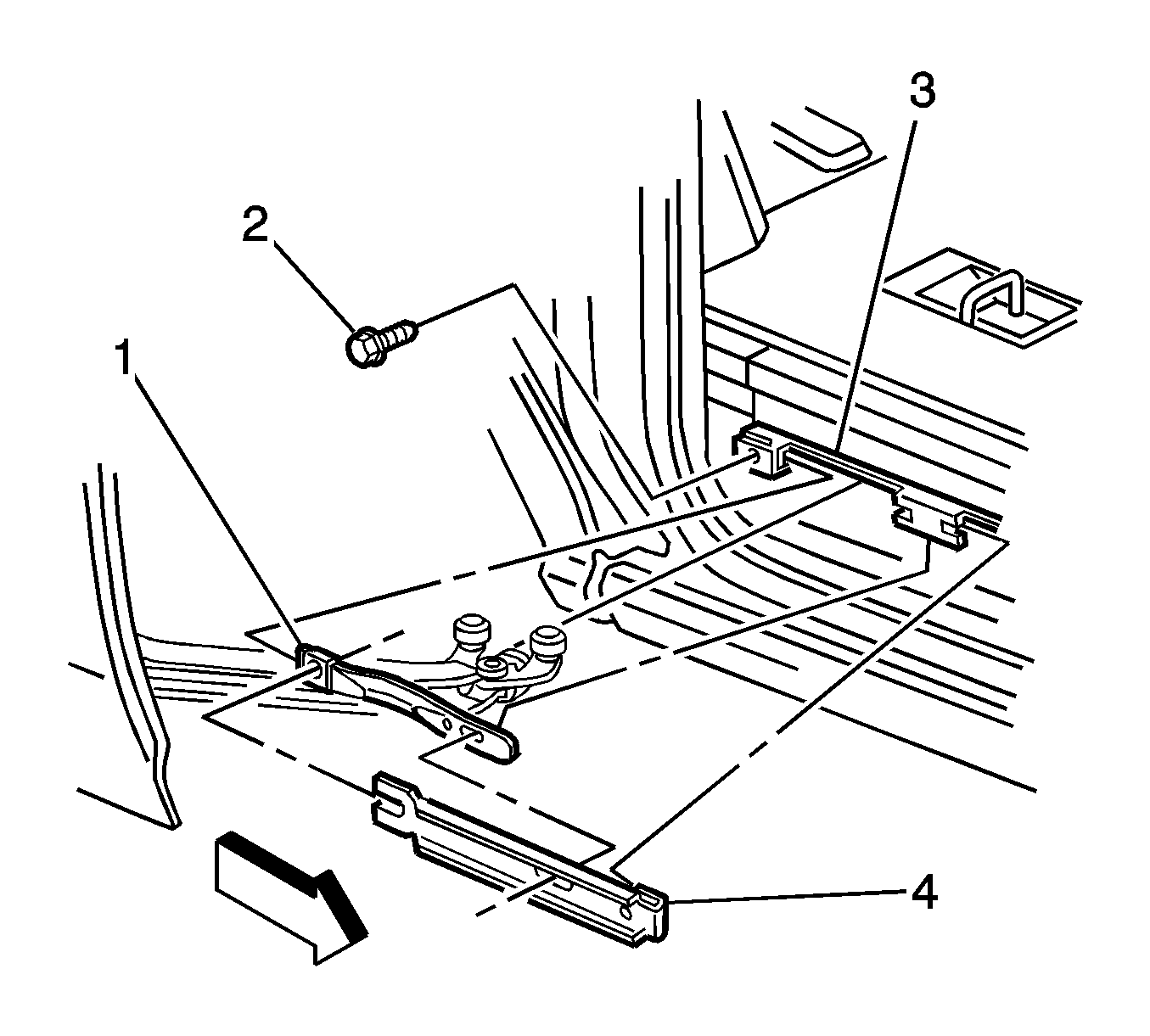 3
2
1
4