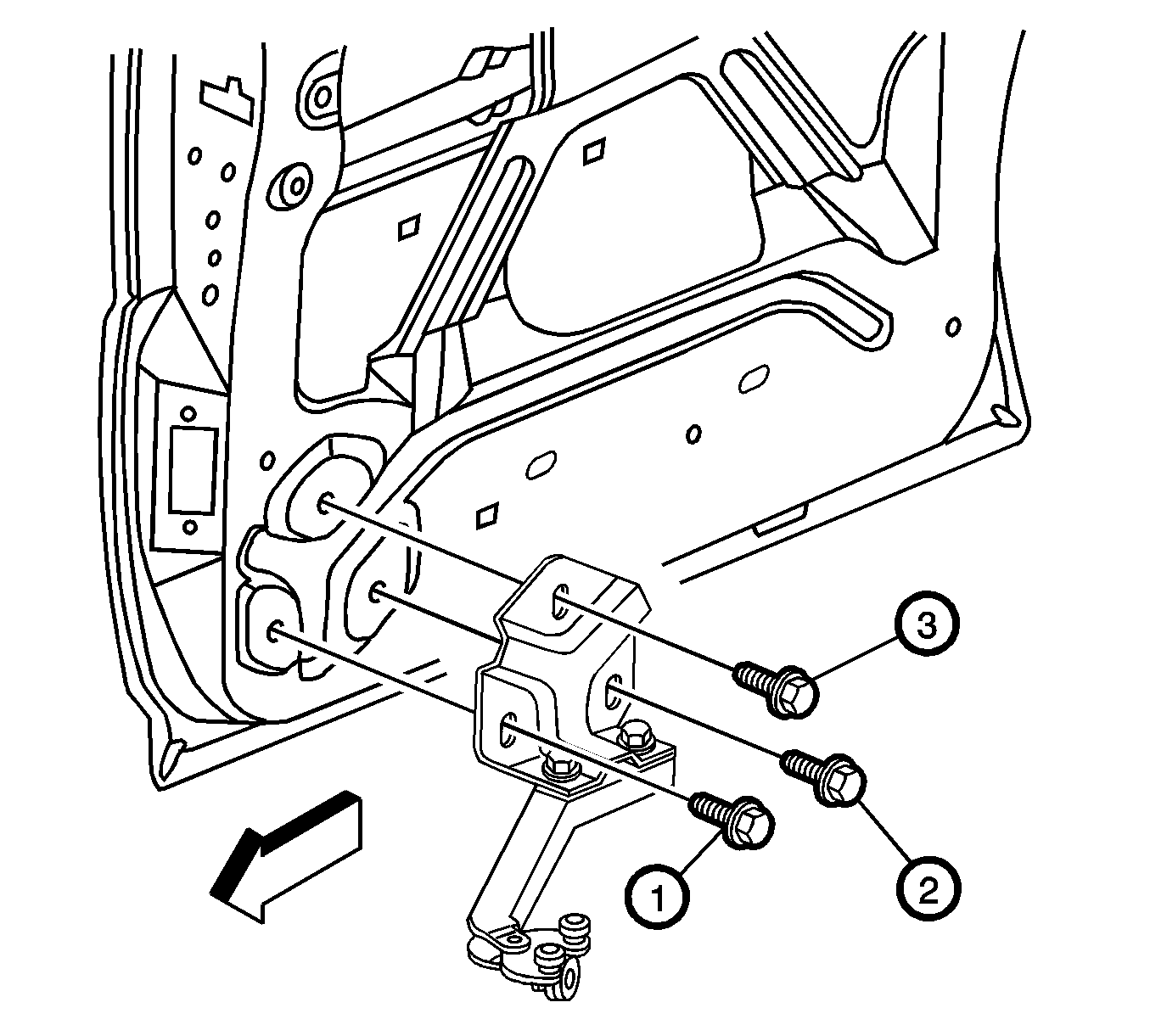 3
2
1