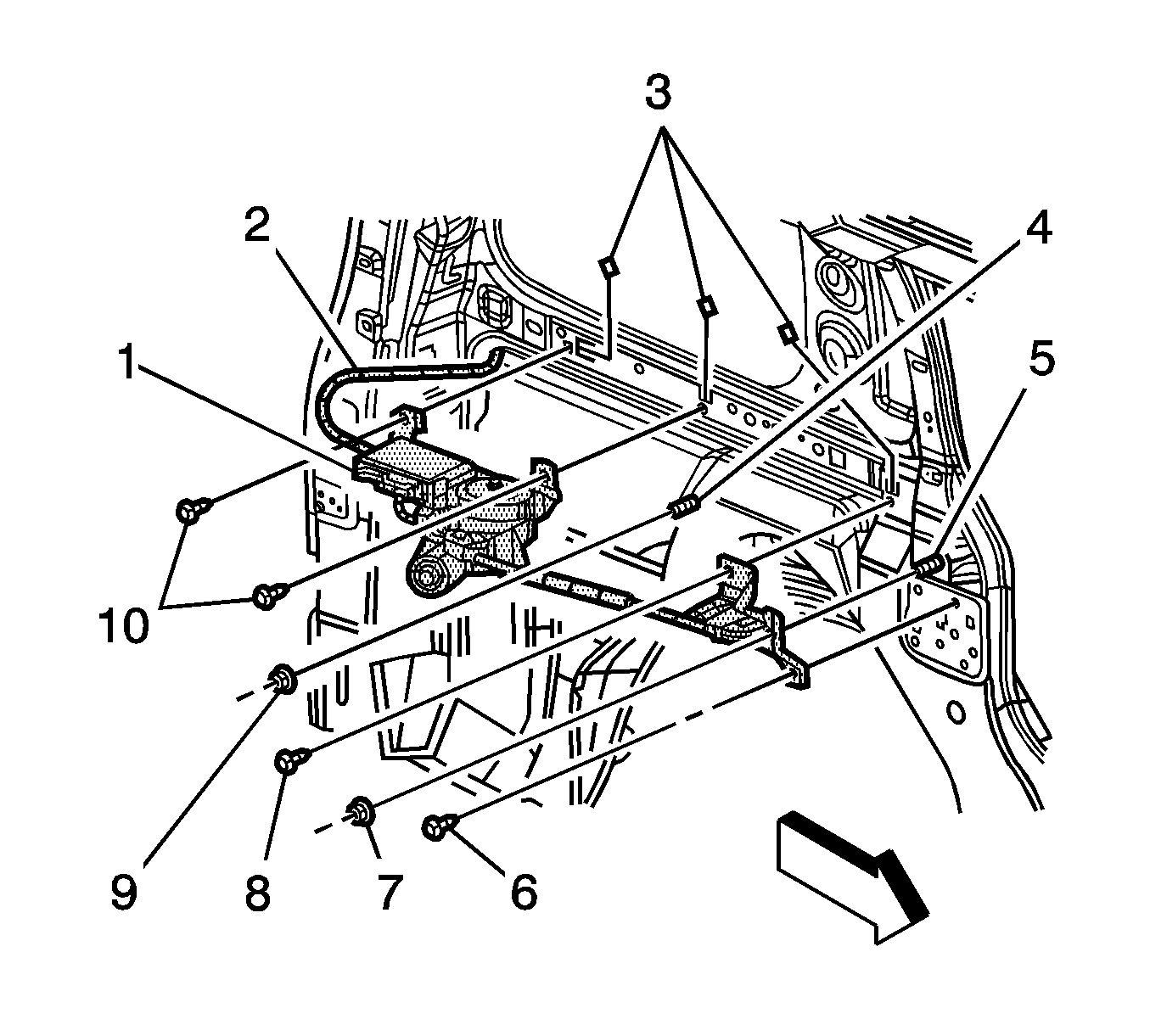 3
2
4
1
5
10
9
8
7
6