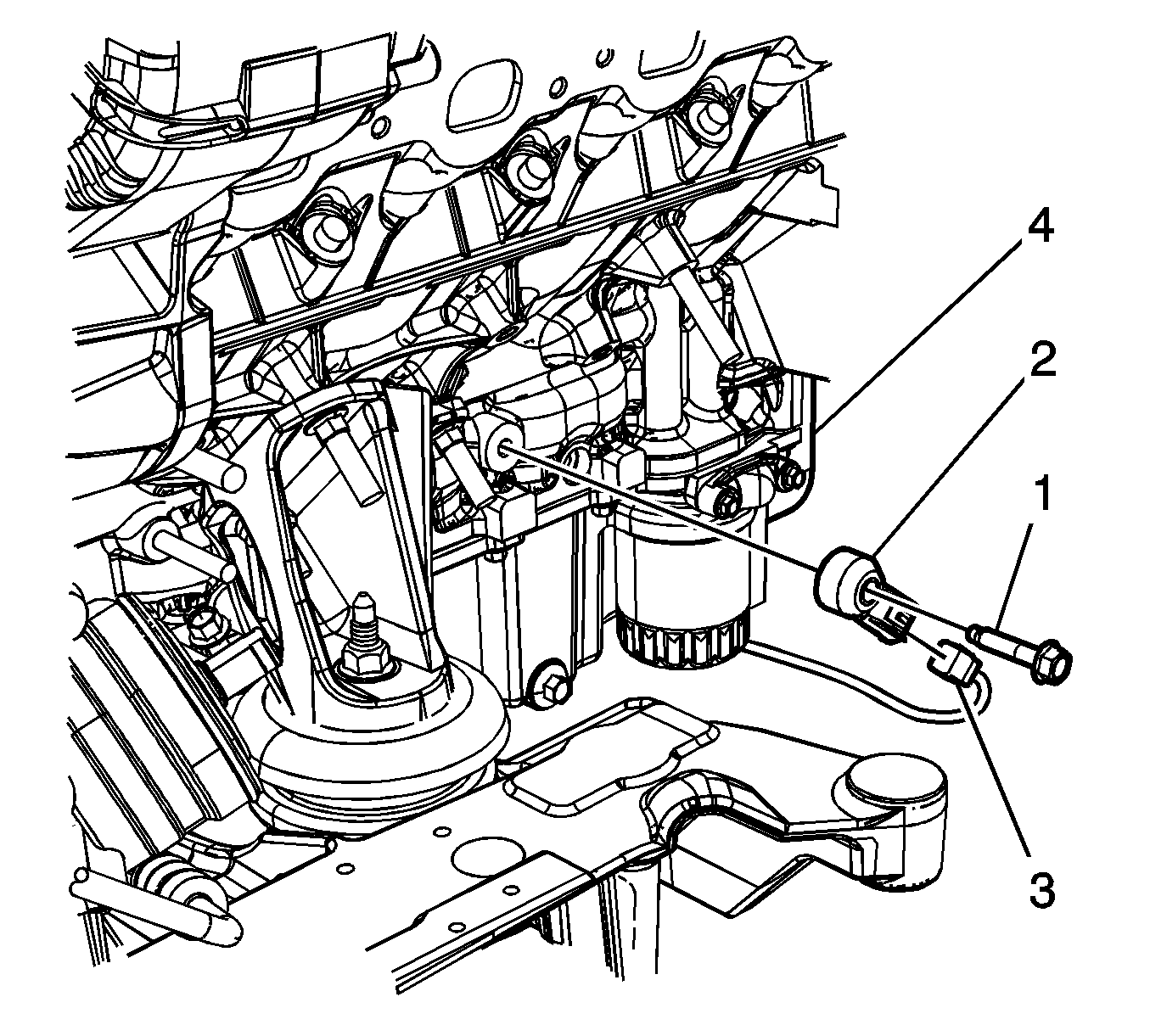 4
2
1
3