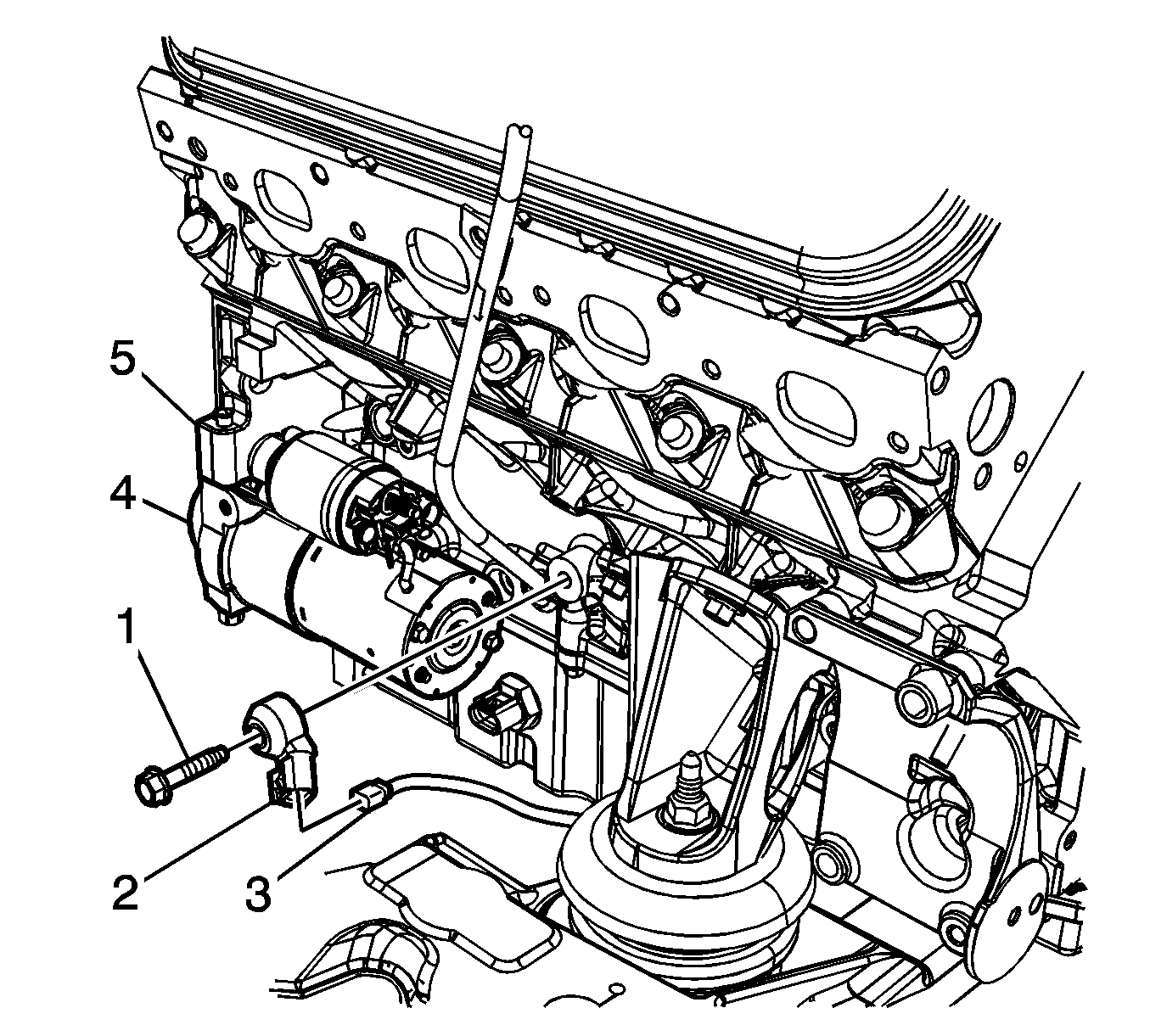 5
4
1
2
3