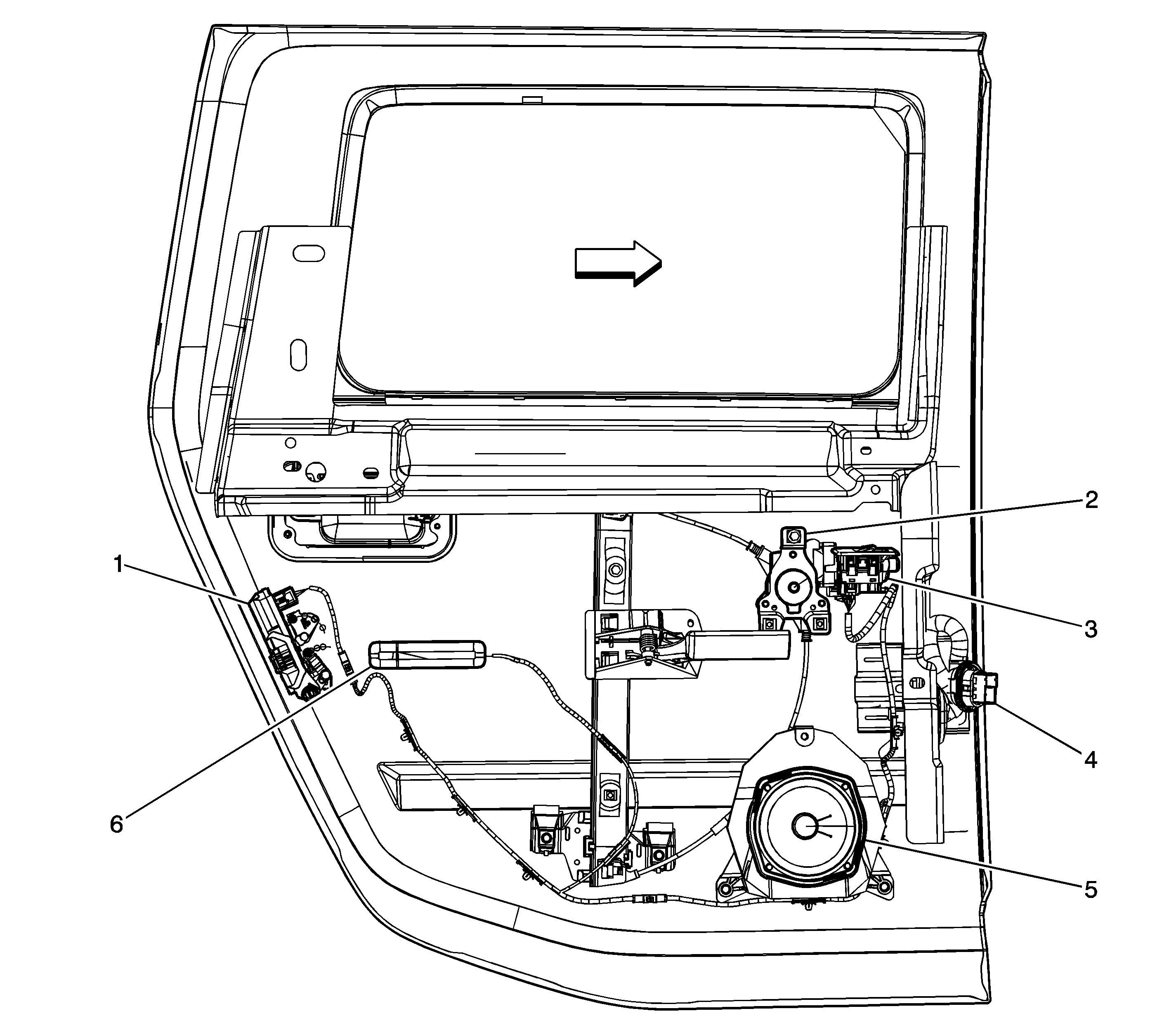 2
1
3
4
6
5