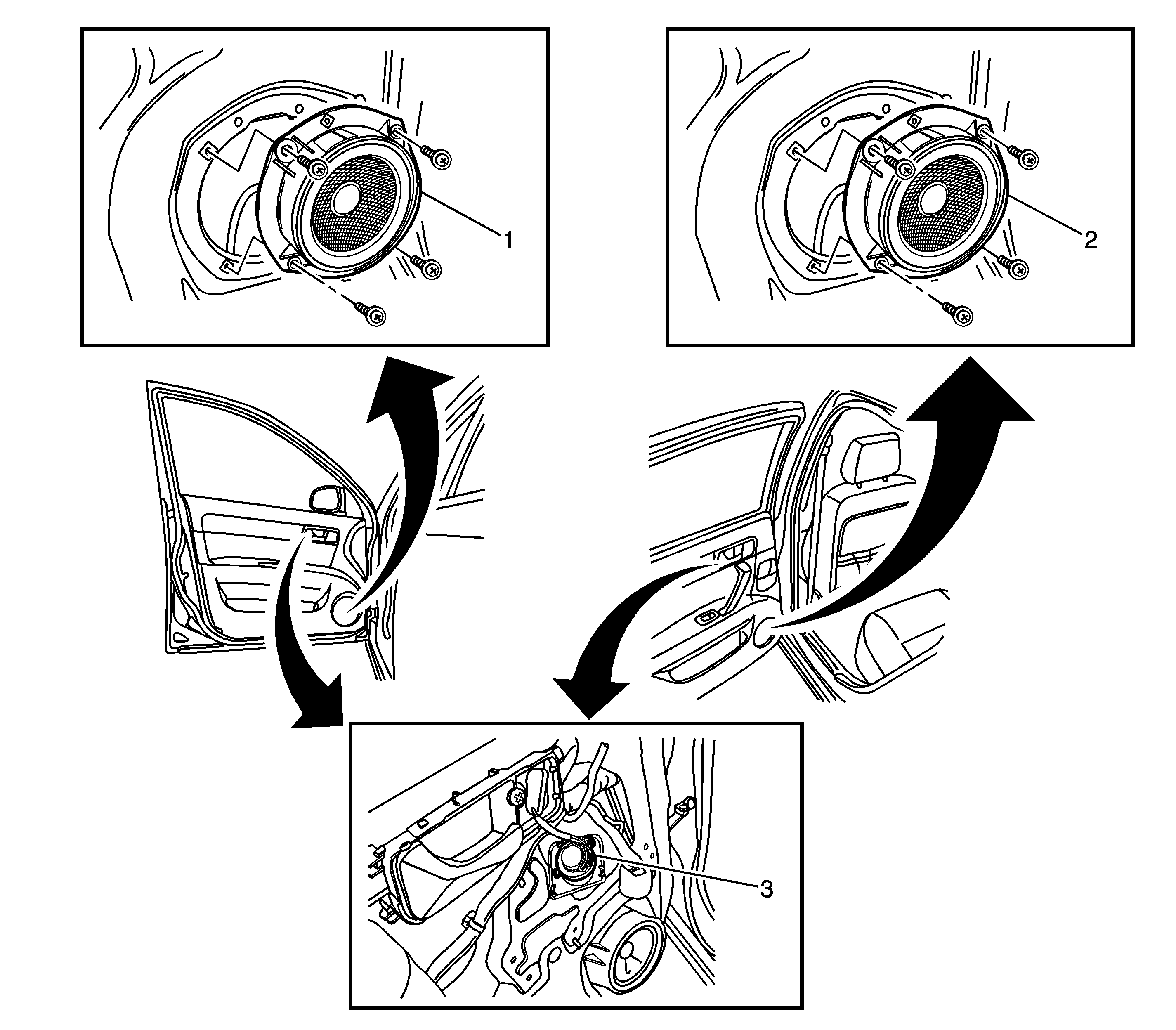 1

2

3