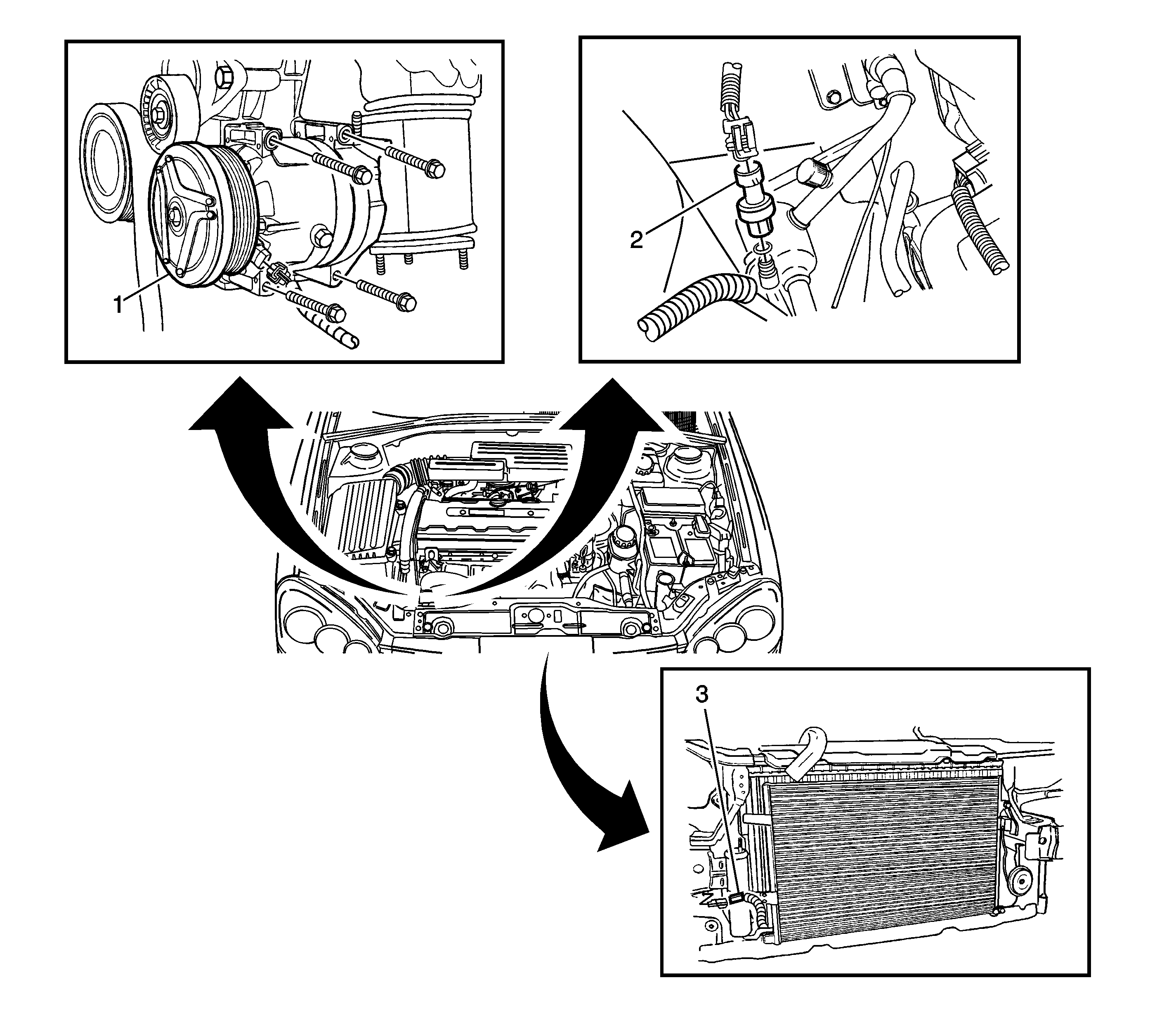 1

2

3