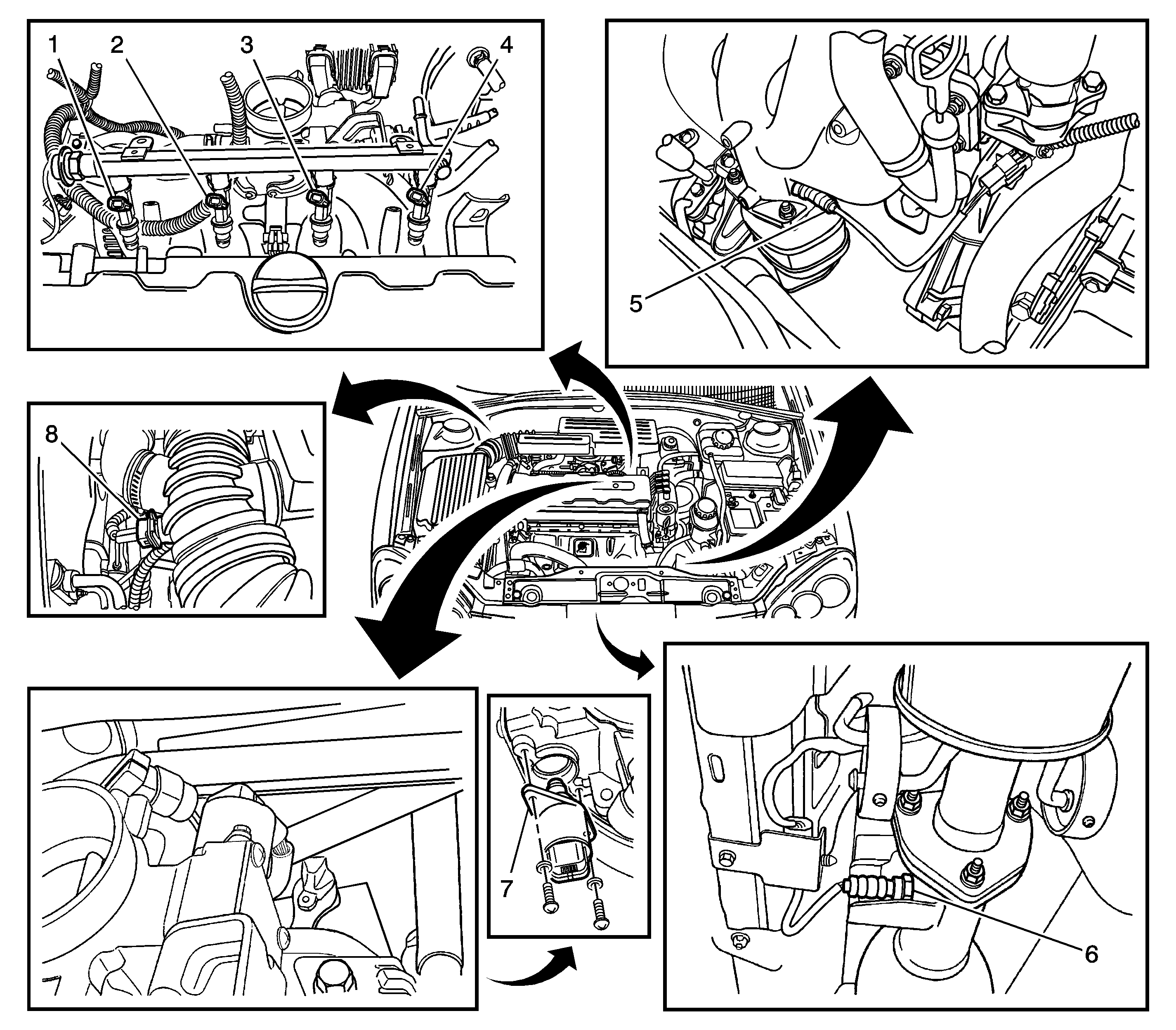 1 2 3 4

5

8

7

6