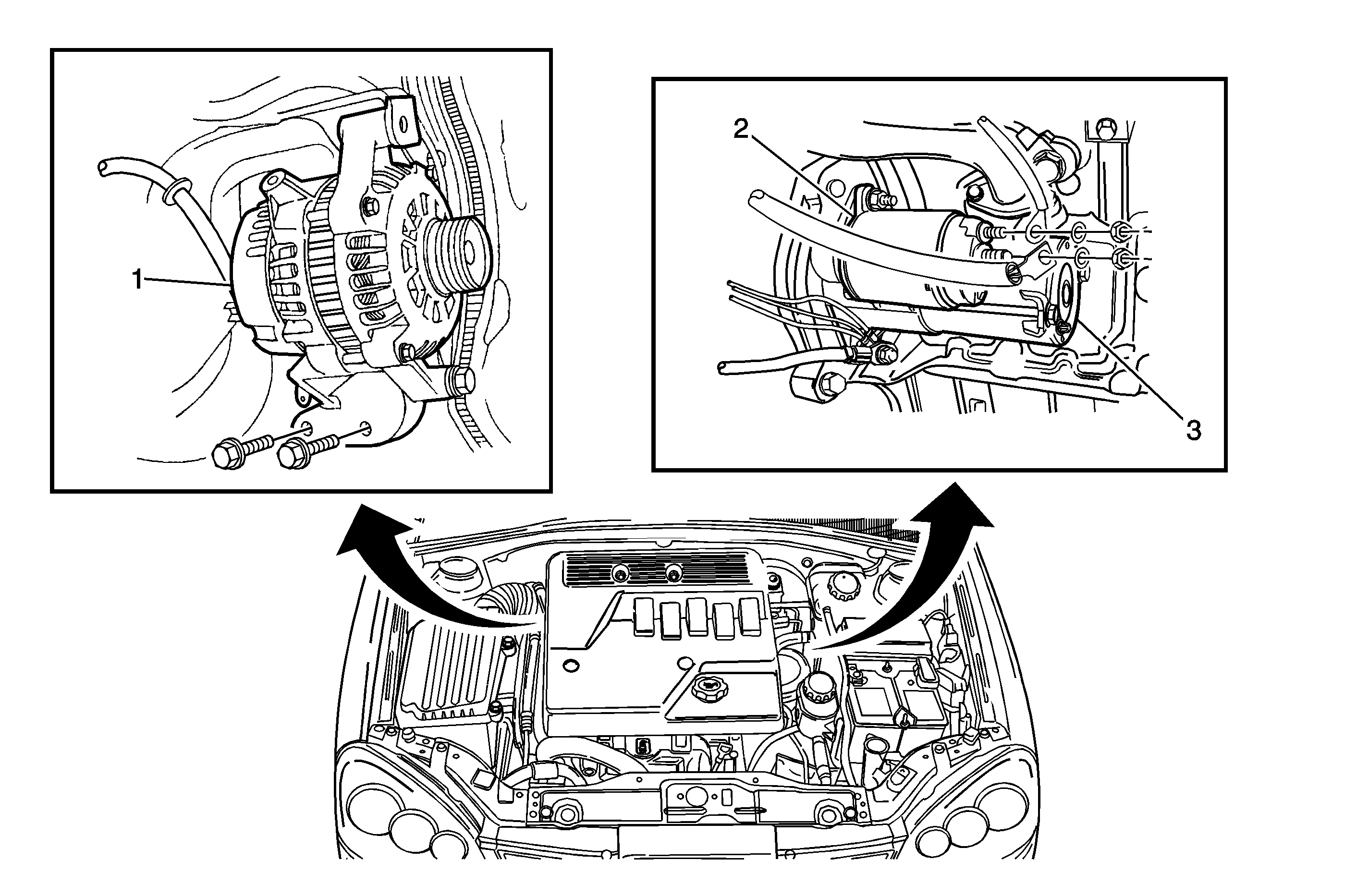 1

2

3