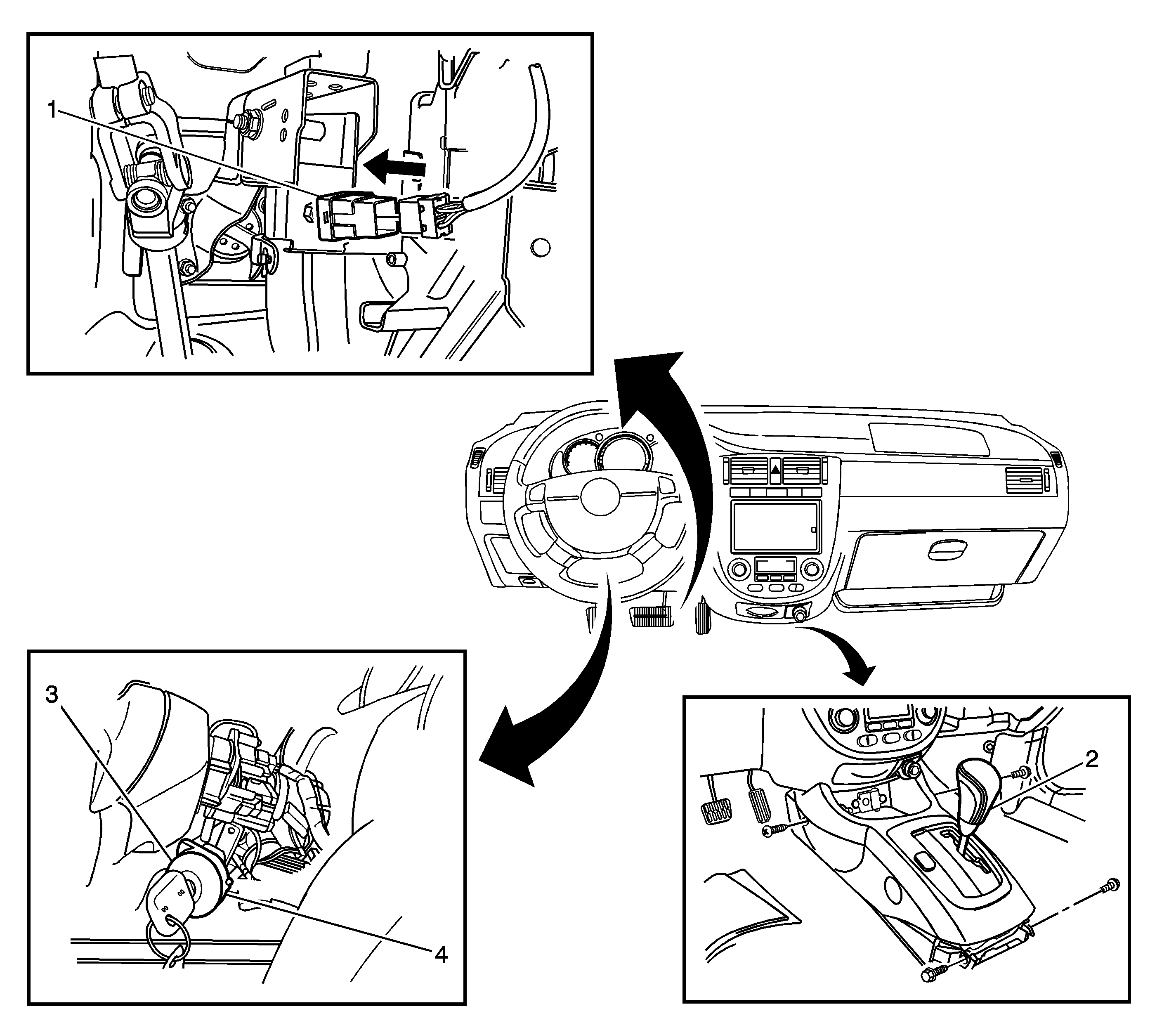 1

3

4

2