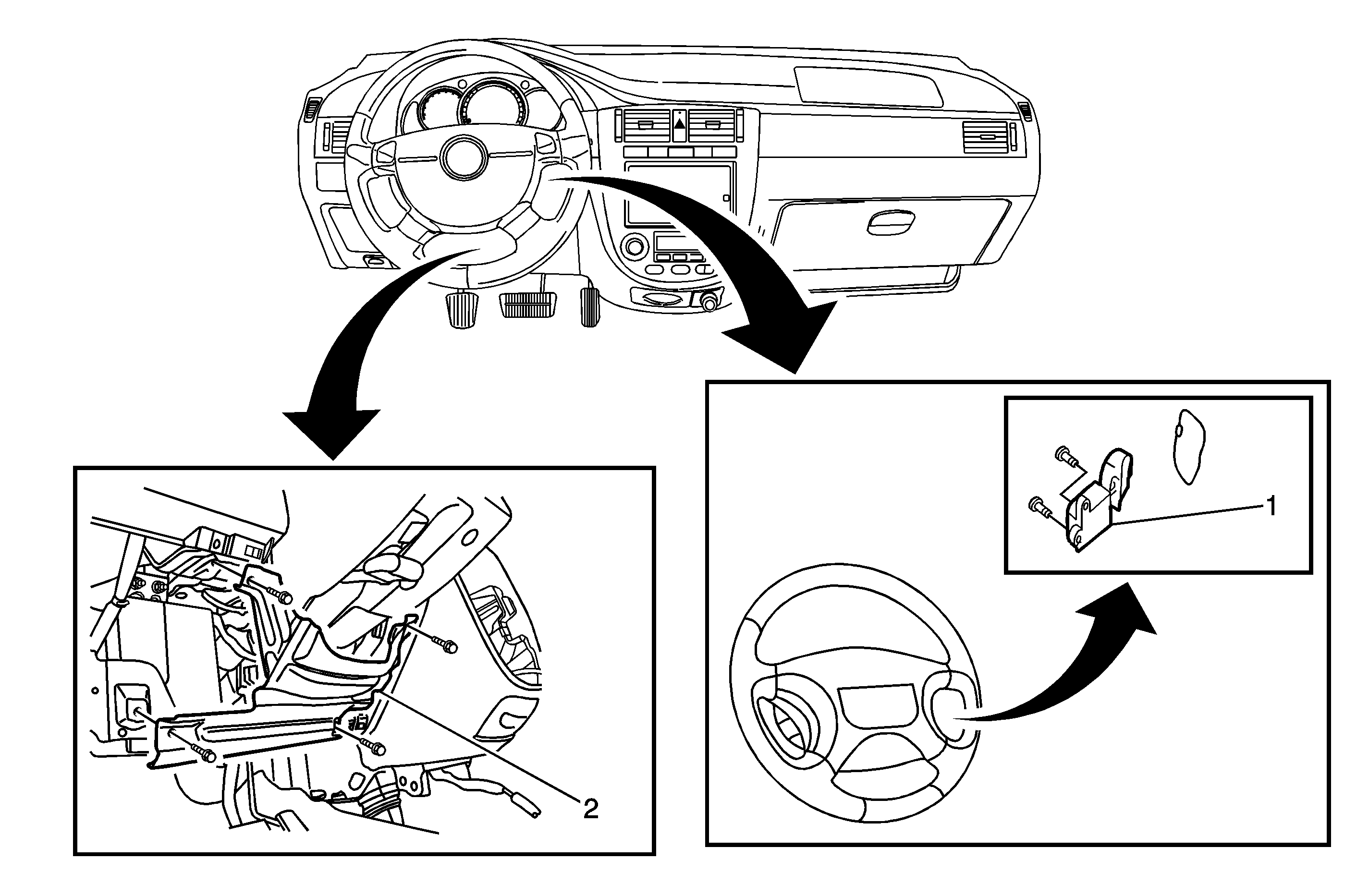 1

2