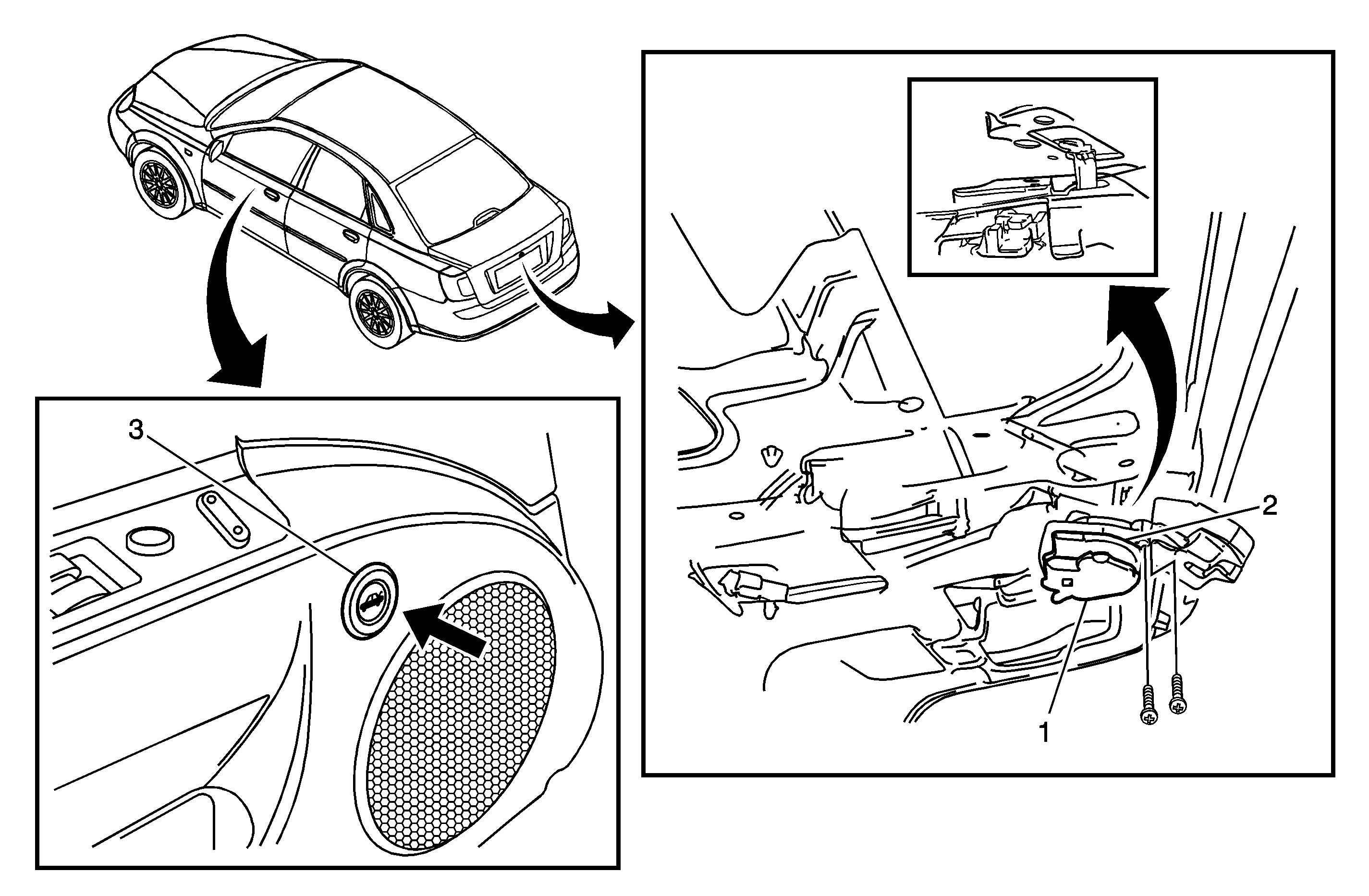 3

2

1