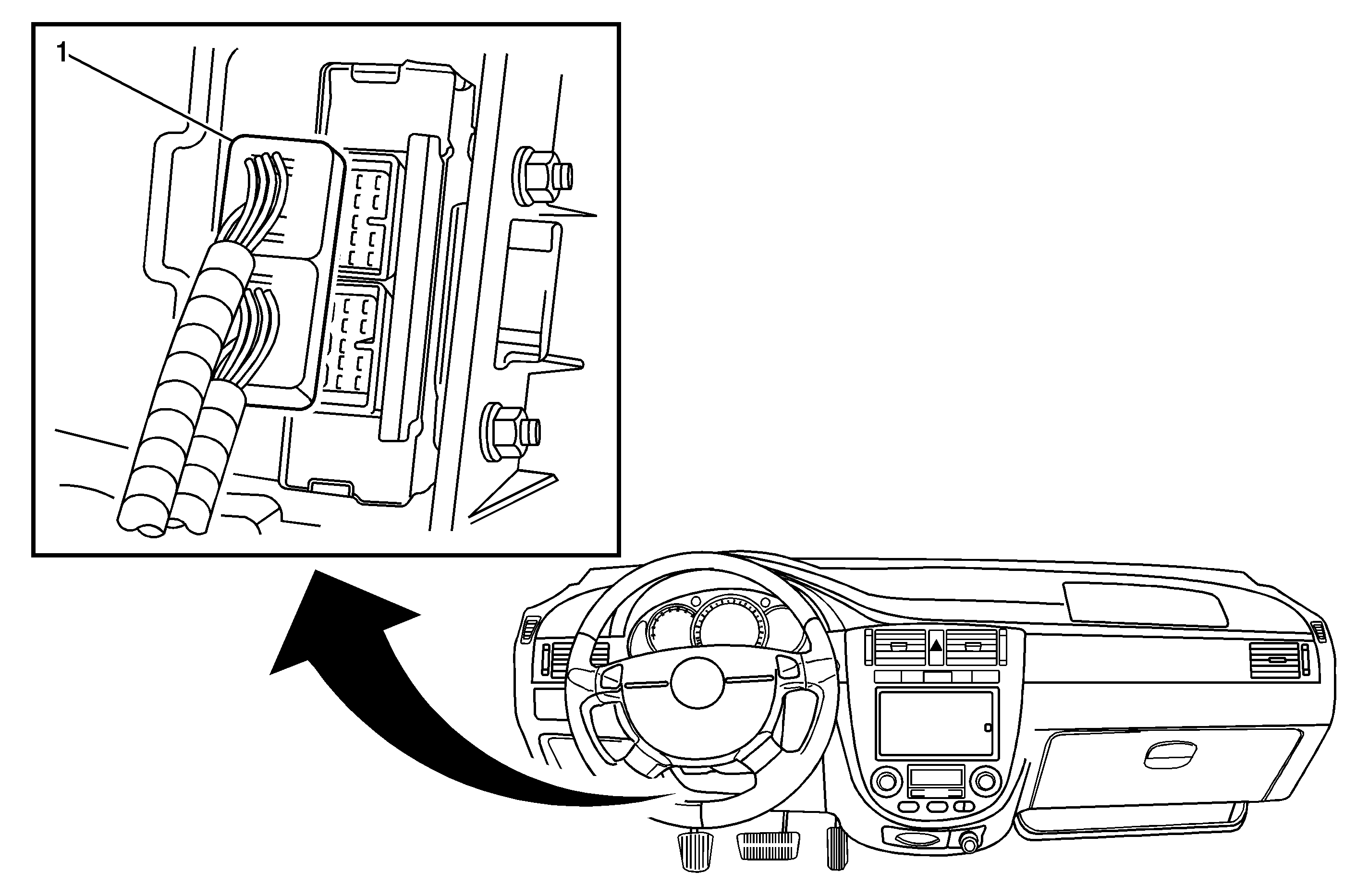 1