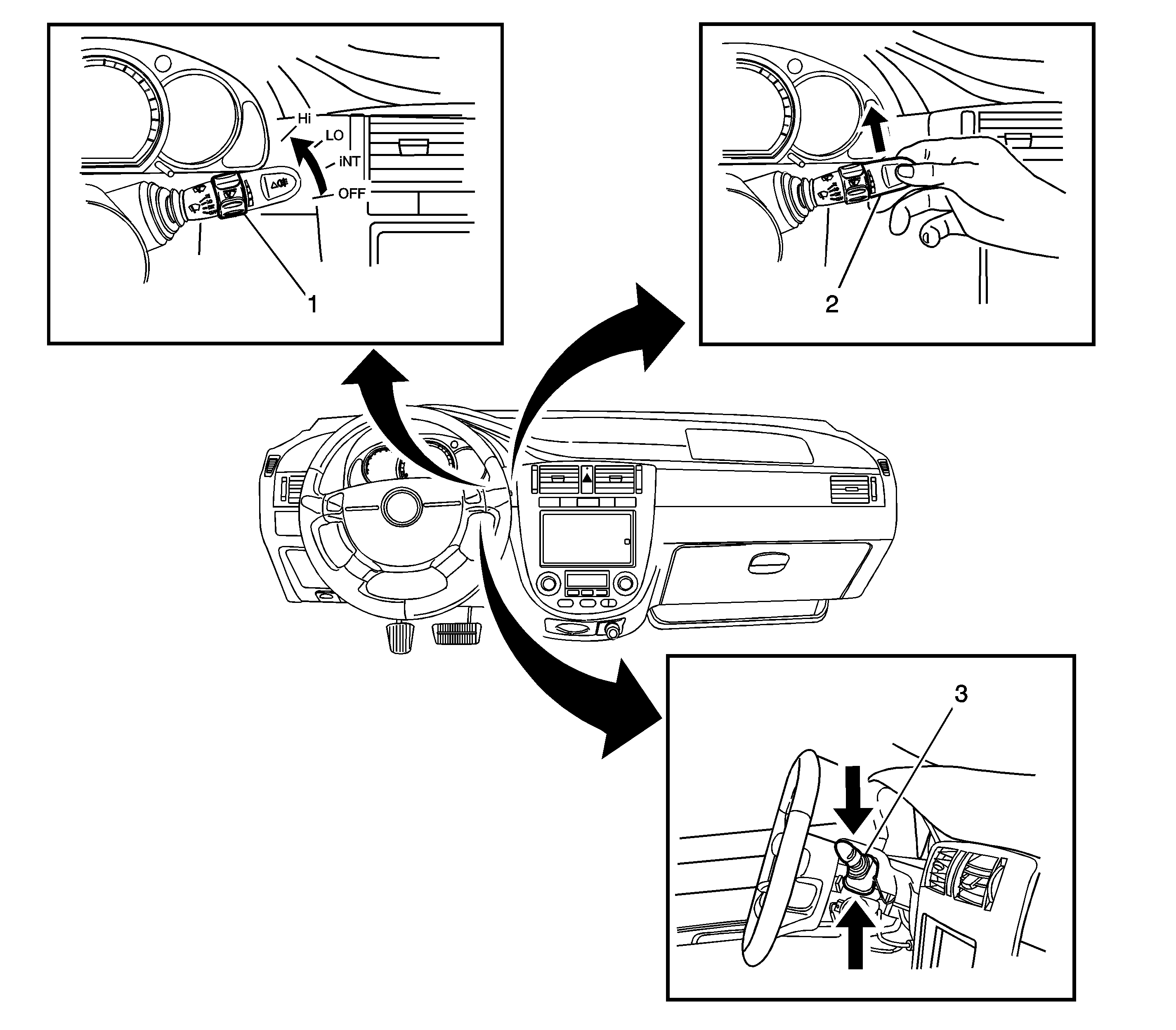 Hi
LO
iNT
OFF
1
2
3