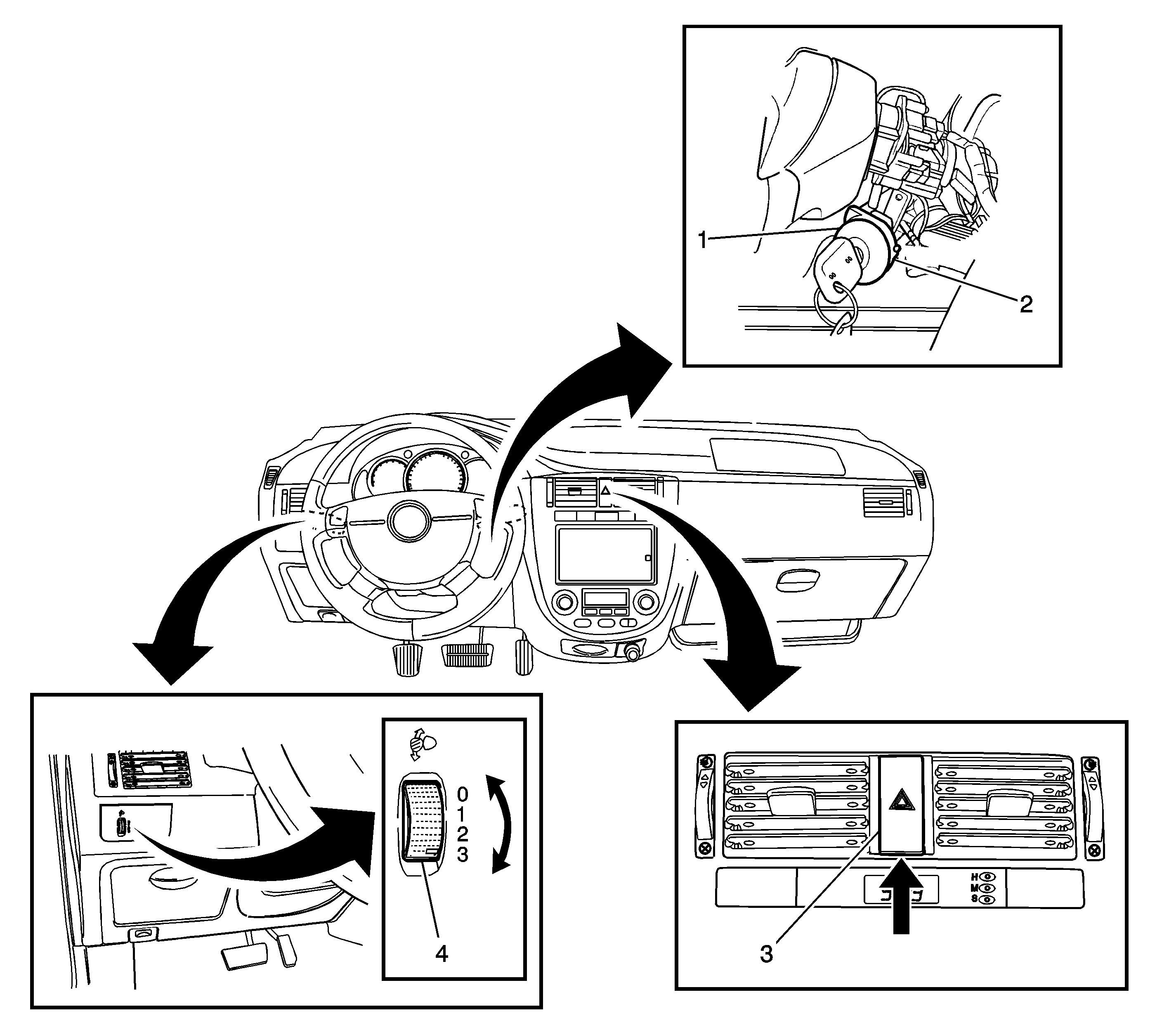 1
2
0
1
2
3
4
H
M
S
3