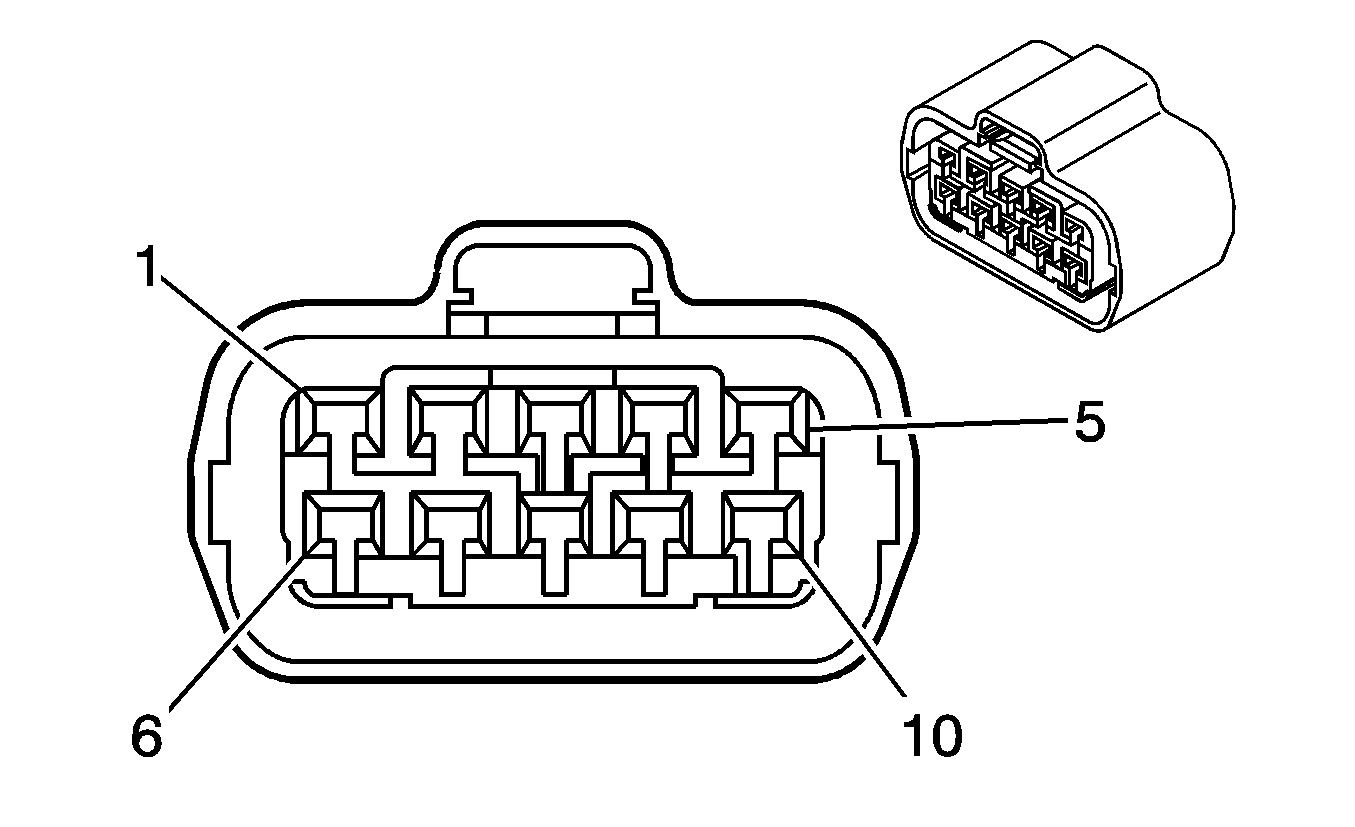 1
5
6
10