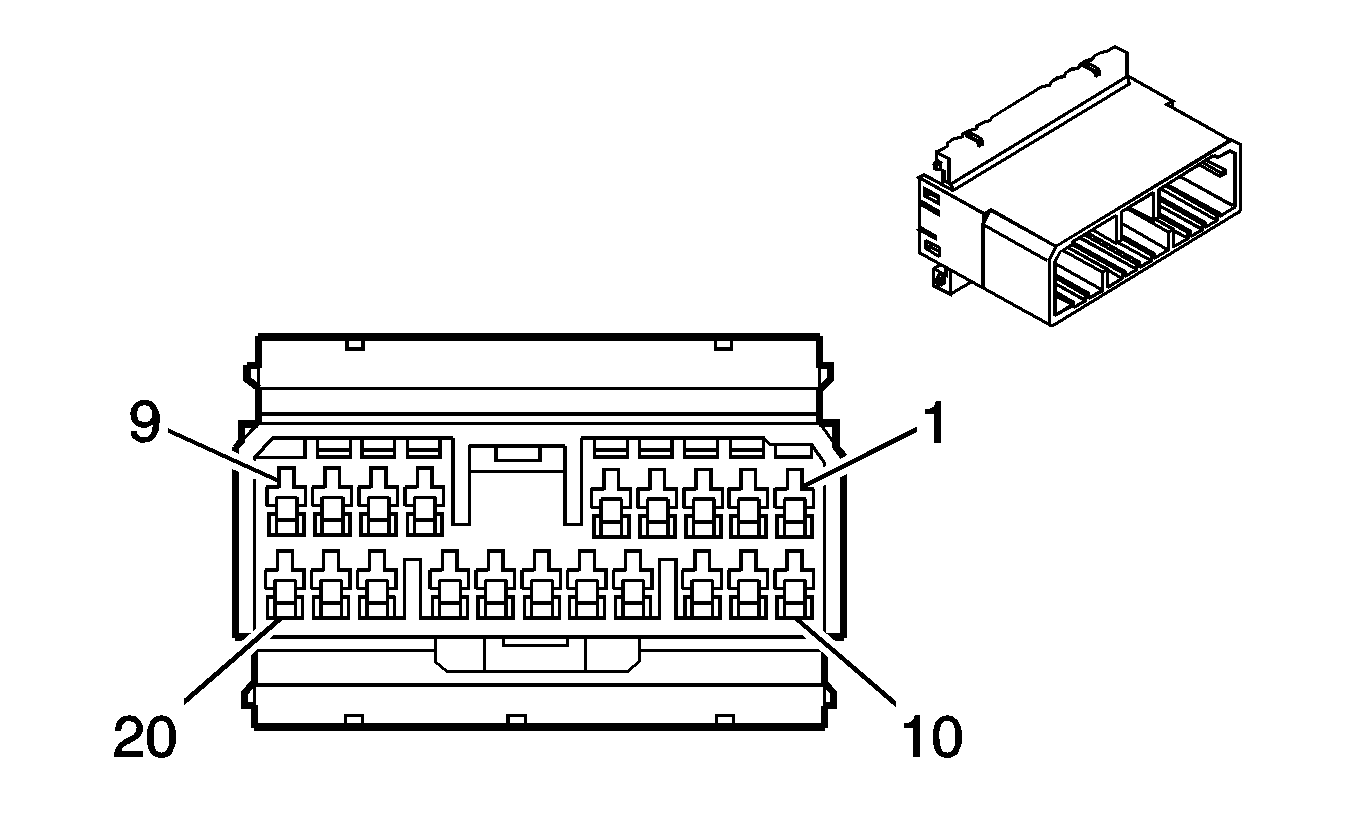 9
1
20
10