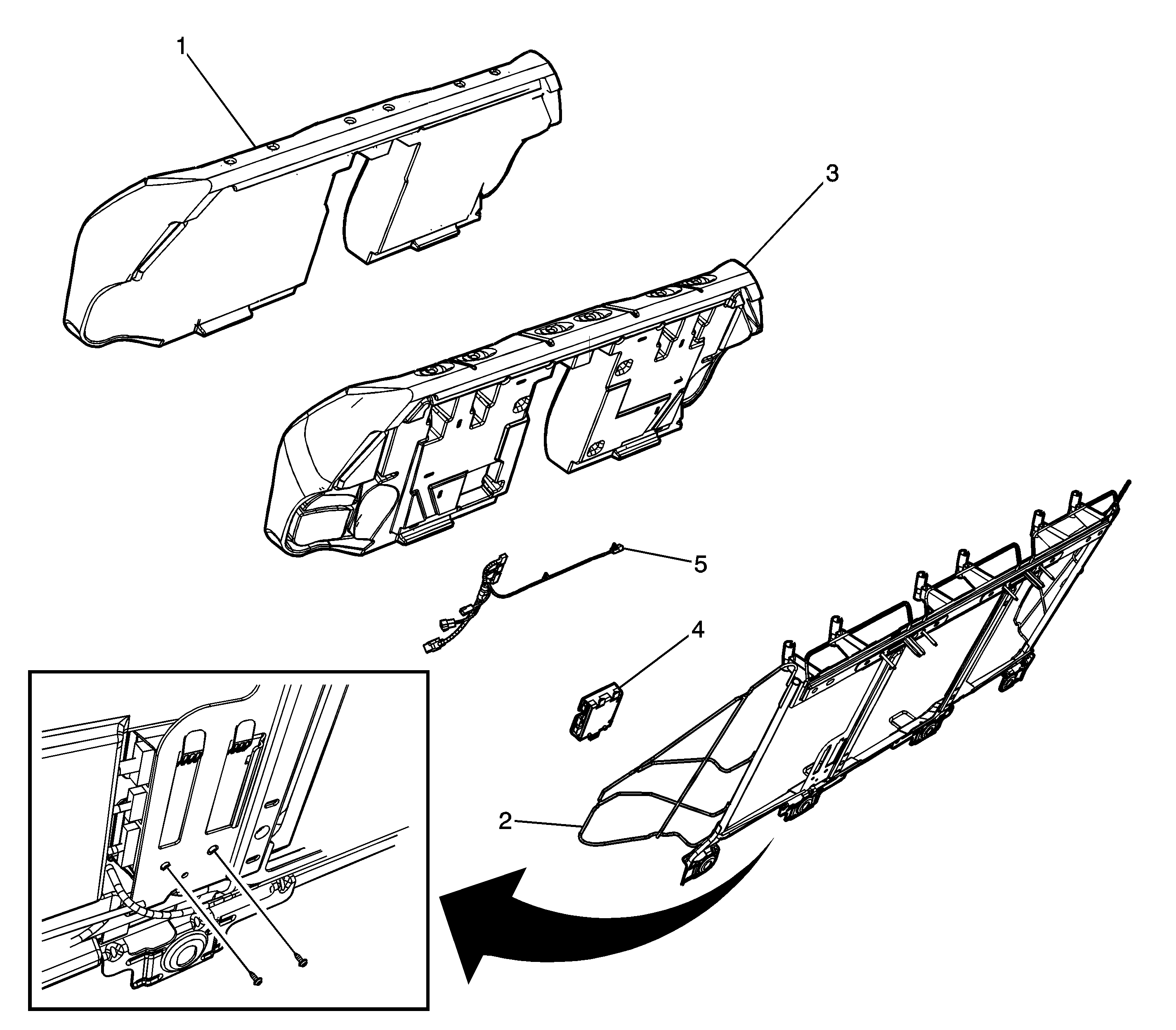 1
3
5
4
2