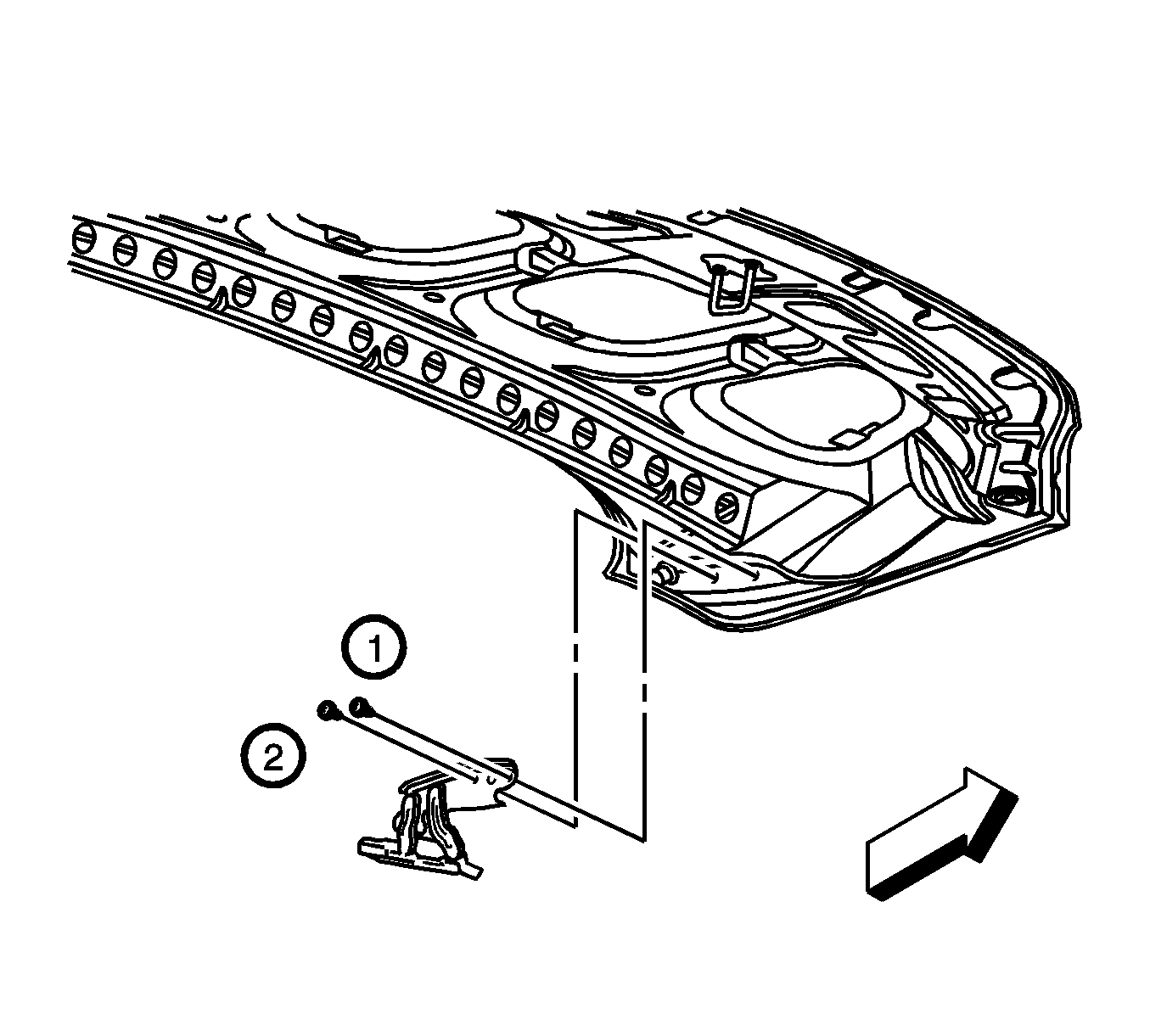 1
2